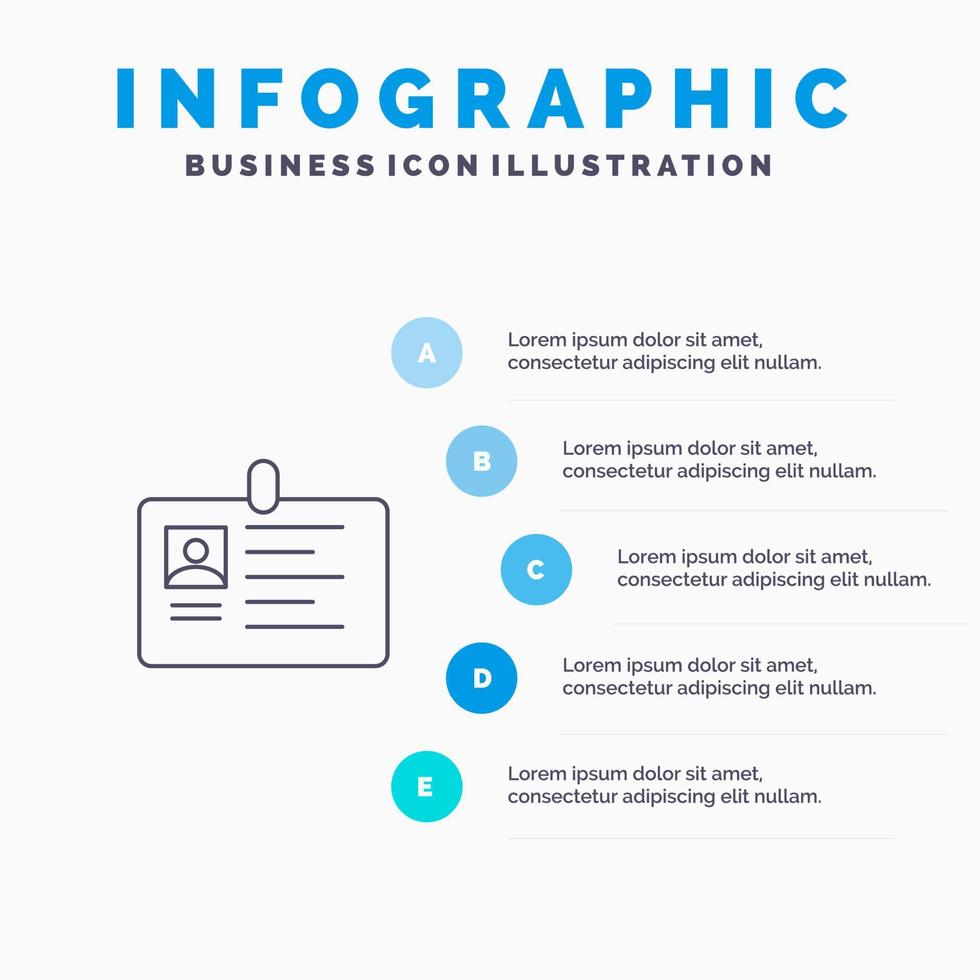 INFOGRAPHIC
BUSINESS ICON ILLUSTRATION

A
Lorem ipsum dolor sit amet, consectetur adipiscing elit nullam.

B
Lorem ipsum dolor sit amet, consectetur adipiscing elit nullam.

C
Lorem ipsum dolor sit amet, consectetur adipiscing elit nullam.

D
Lorem ipsum dolor sit amet, consectetur adipiscing elit nullam.

E
Lorem ipsum dolor sit amet, consectetur adipiscing elit nullam.