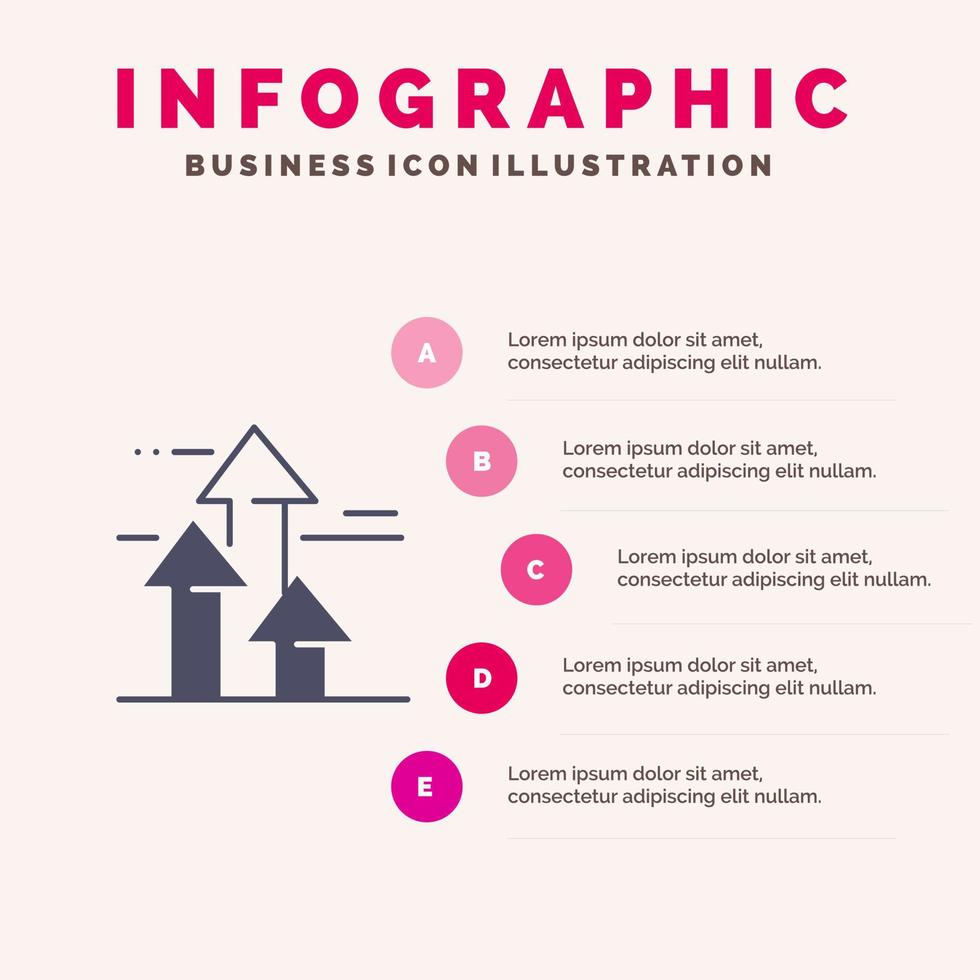 INFOGRAPHIC
BUSINESS ICON ILLUSTRATION

A
Lorem ipsum dolor sit amet, consectetur adipiscing elit nullam.

B
Lorem ipsum dolor sit amet, consectetur adipiscing elit nullam.

C
Lorem ipsum dolor sit amet, consectetur adipiscing elit nullam.

D
Lorem ipsum dolor sit amet, consectetur adipiscing elit nullam.

E
Lorem ipsum dolor sit amet, consectetur adipiscing elit nullam.