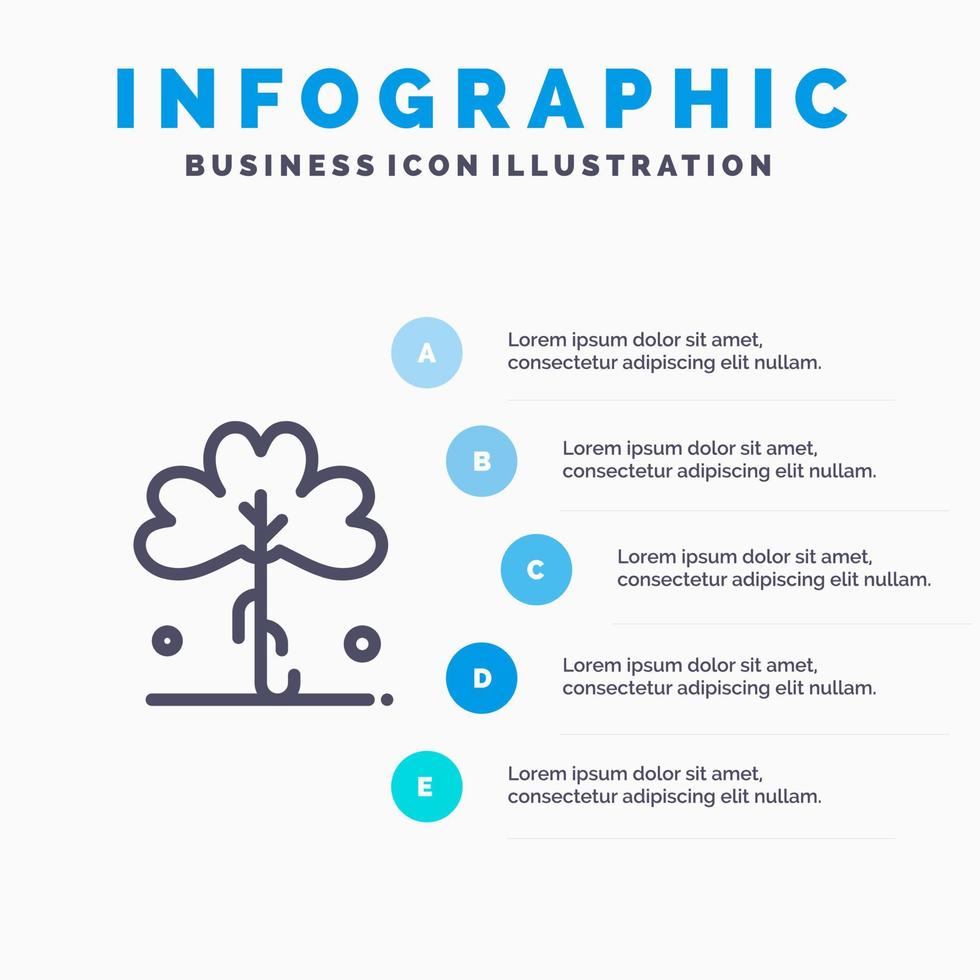 INFOGRAPHIC
BUSINESS ICON ILLUSTRATION

A
Lorem ipsum dolor sit amet, consectetur adipiscing elit nullam.

B
Lorem ipsum dolor sit amet, consectetur adipiscing elit nullam.

C
Lorem ipsum dolor sit amet, consectetur adipiscing elit nullam.

D
Lorem ipsum dolor sit amet, consectetur adipiscing elit nullam.

E
Lorem ipsum dolor sit amet, consectetur adipiscing elit nullam.