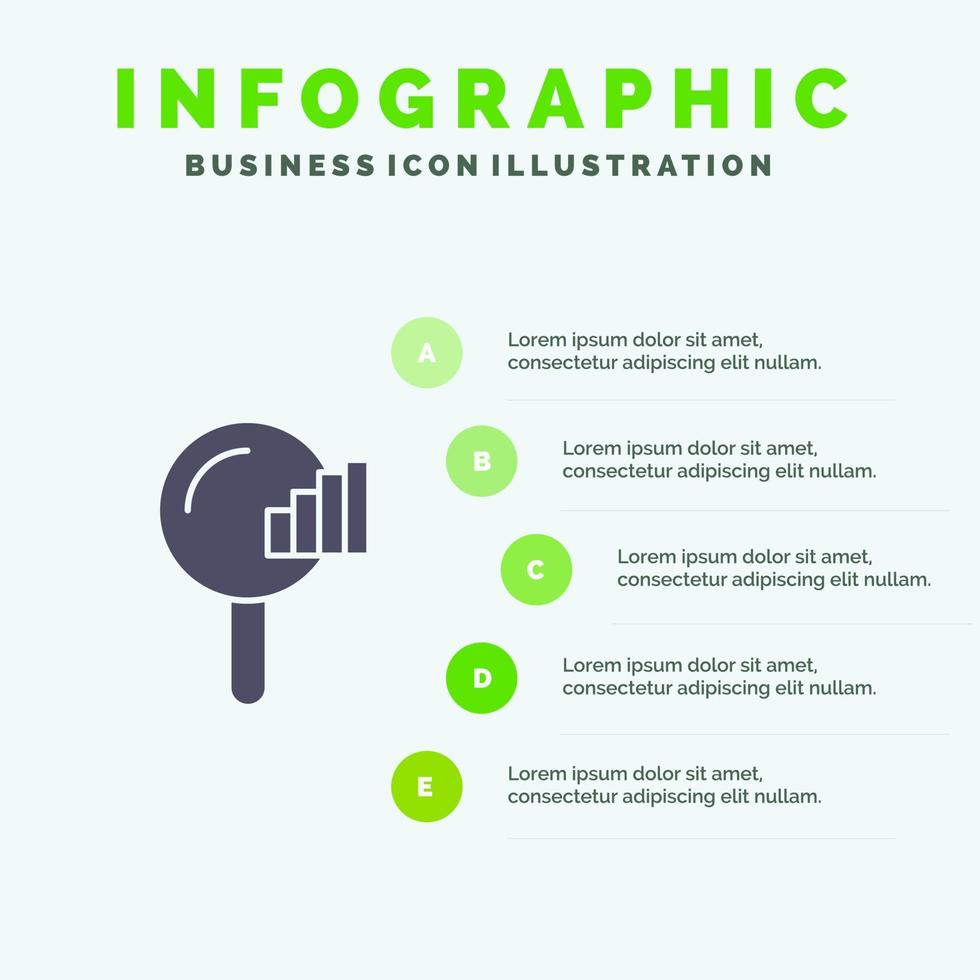 INFOGRAPHIC
BUSINESS ICON ILLUSTRATION

A
Lorem ipsum dolor sit amet, consectetur adipiscing elit nullam.

B
Lorem ipsum dolor sit amet, consectetur adipiscing elit nullam.

C
Lorem ipsum dolor sit amet, consectetur adipiscing elit nullam.

D
Lorem ipsum dolor sit amet, consectetur adipiscing elit nullam.

E
Lorem ipsum dolor sit amet, consectetur adipiscing elit nullam.