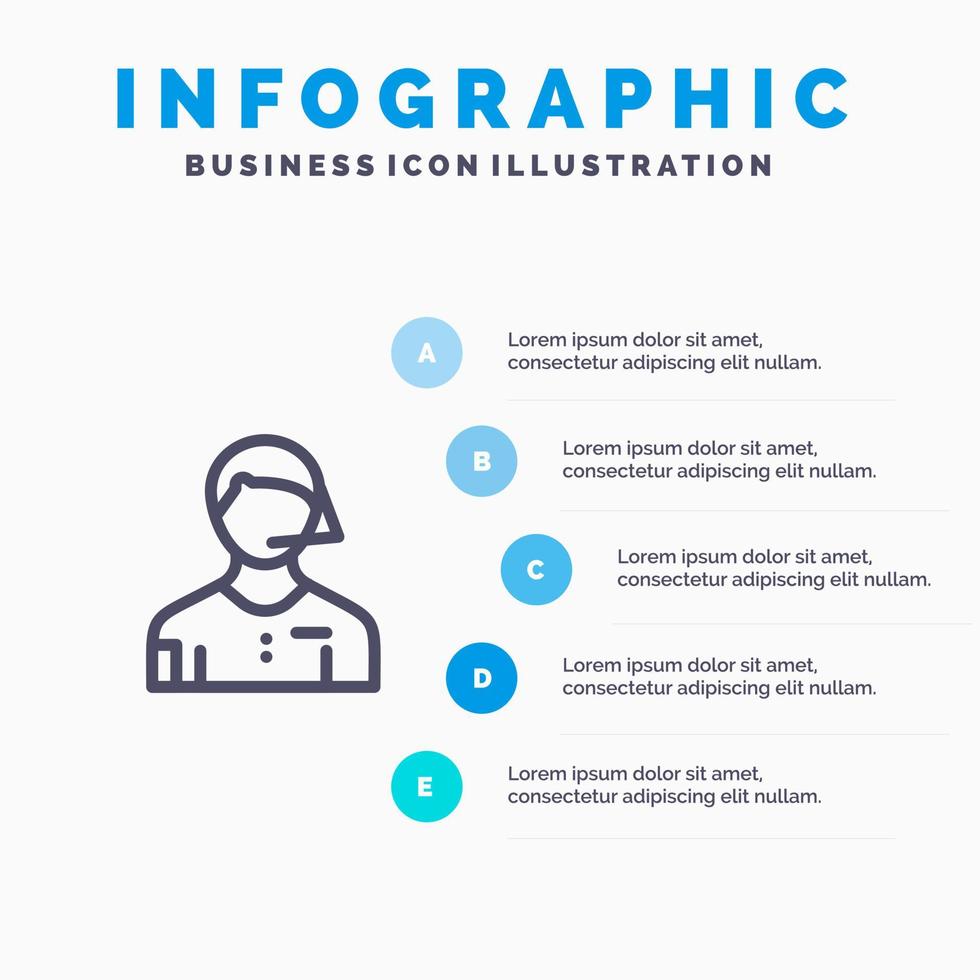 INFOGRAPHIC
BUSINESS ICON ILLUSTRATION

A
Lorem ipsum dolor sit amet, consectetur adipiscing elit nullam.

B
Lorem ipsum dolor sit amet, consectetur adipiscing elit nullam.

C
Lorem ipsum dolor sit amet, consectetur adipiscing elit nullam.

D
Lorem ipsum dolor sit amet, consectetur adipiscing elit nullam.

E
Lorem ipsum dolor sit amet, consectetur adipiscing elit nullam.