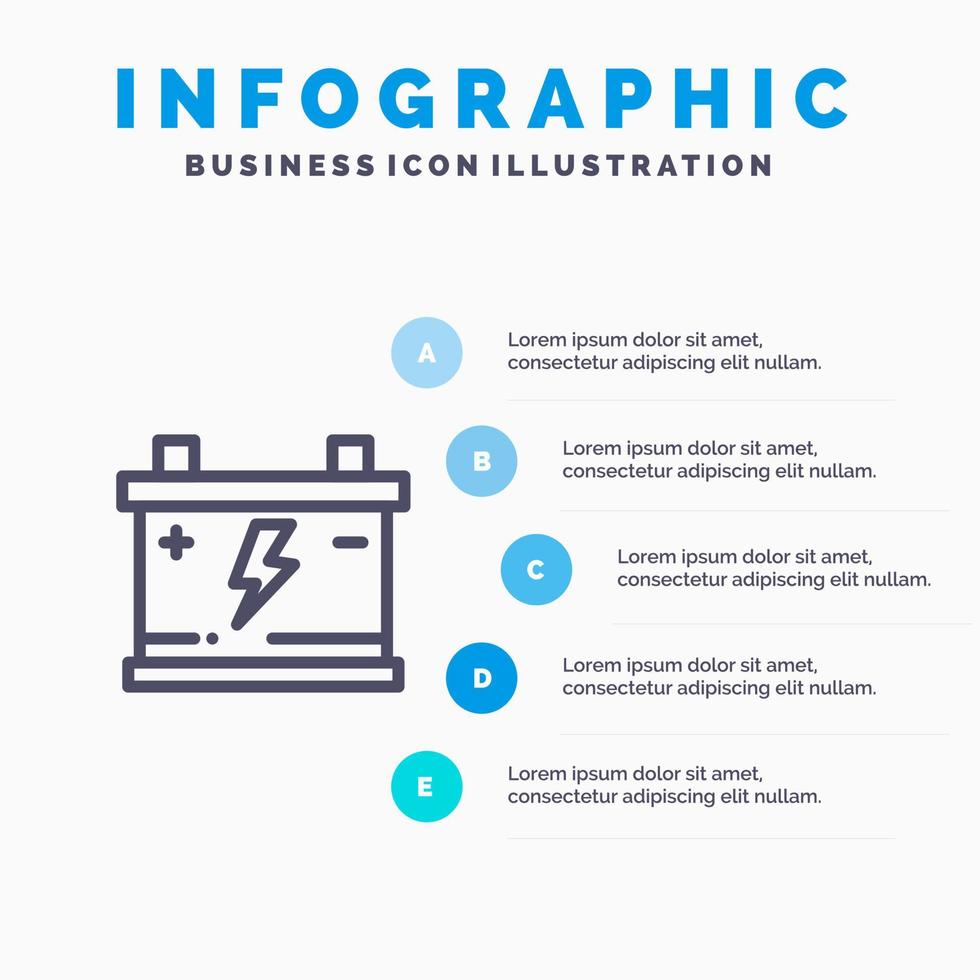 INFOGRAPHIC
BUSINESS ICON ILLUSTRATION

A
Lorem ipsum dolor sit amet, consectetur adipiscing elit nullam.

B
Lorem ipsum dolor sit amet, consectetur adipiscing elit nullam.

C
Lorem ipsum dolor sit amet, consectetur adipiscing elit nullam.

D
Lorem ipsum dolor sit amet, consectetur adipiscing elit nullam.

E
Lorem ipsum dolor sit amet, consectetur adipiscing elit nullam.