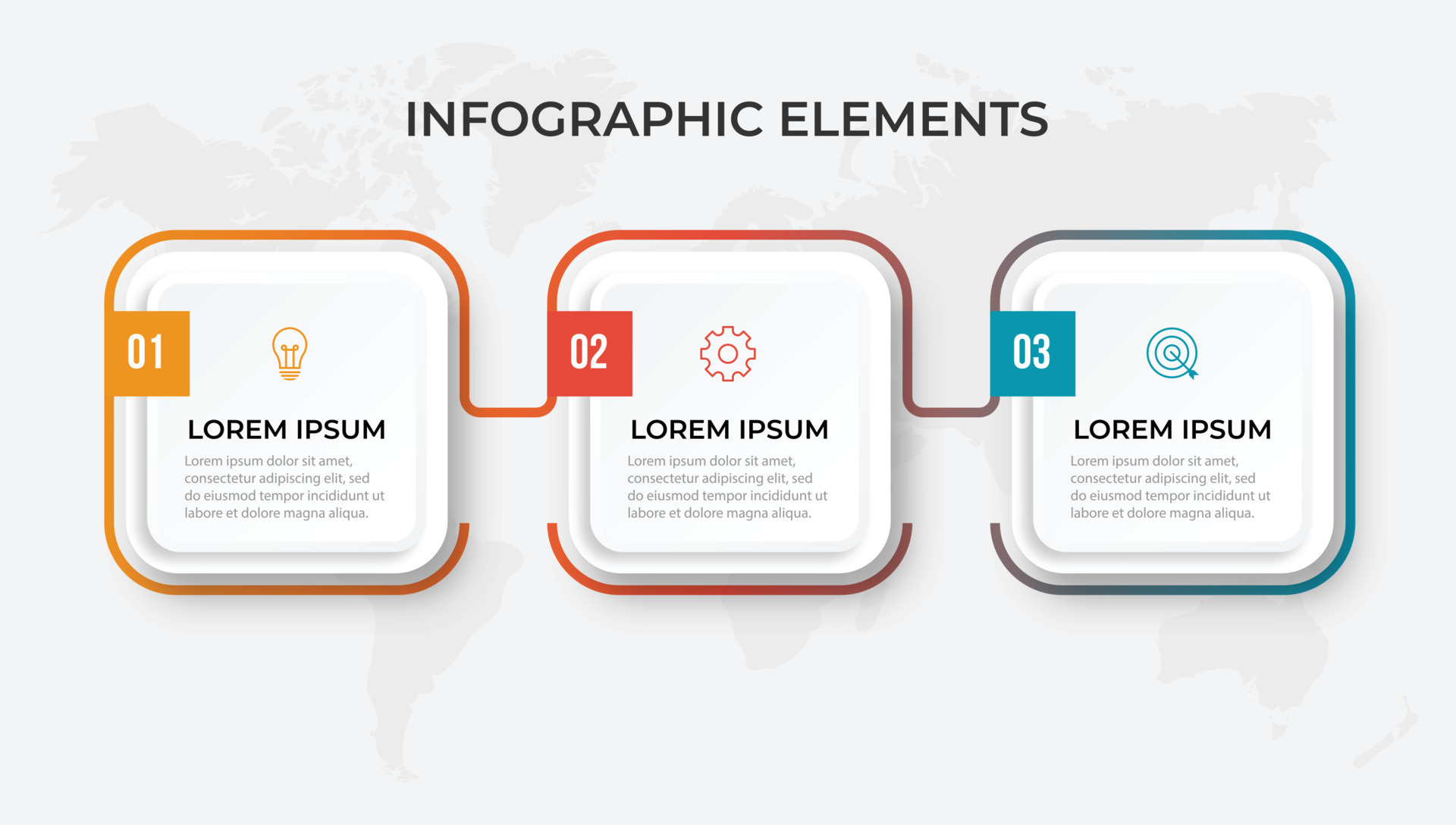 INFOGRAPHIC ELEMENTS

01

LOREM IPSUM

Lorem ipsum dolor sit amet, consectetur adipiscing elit, sed do eiusmod tempor incididunt ut labore et dolore magna aliqua.

02

LOREM IPSUM

Lorem ipsum dolor sit amet, consectetur adipiscing elit, sed do eiusmod tempor incididunt ut labore et dolore magna aliqua.

03

LOREM IPSUM

Lorem ipsum dolor sit amet, consectetur adipiscing elit, sed do eiusmod tempor incididunt ut labore et dolore magna aliqua.