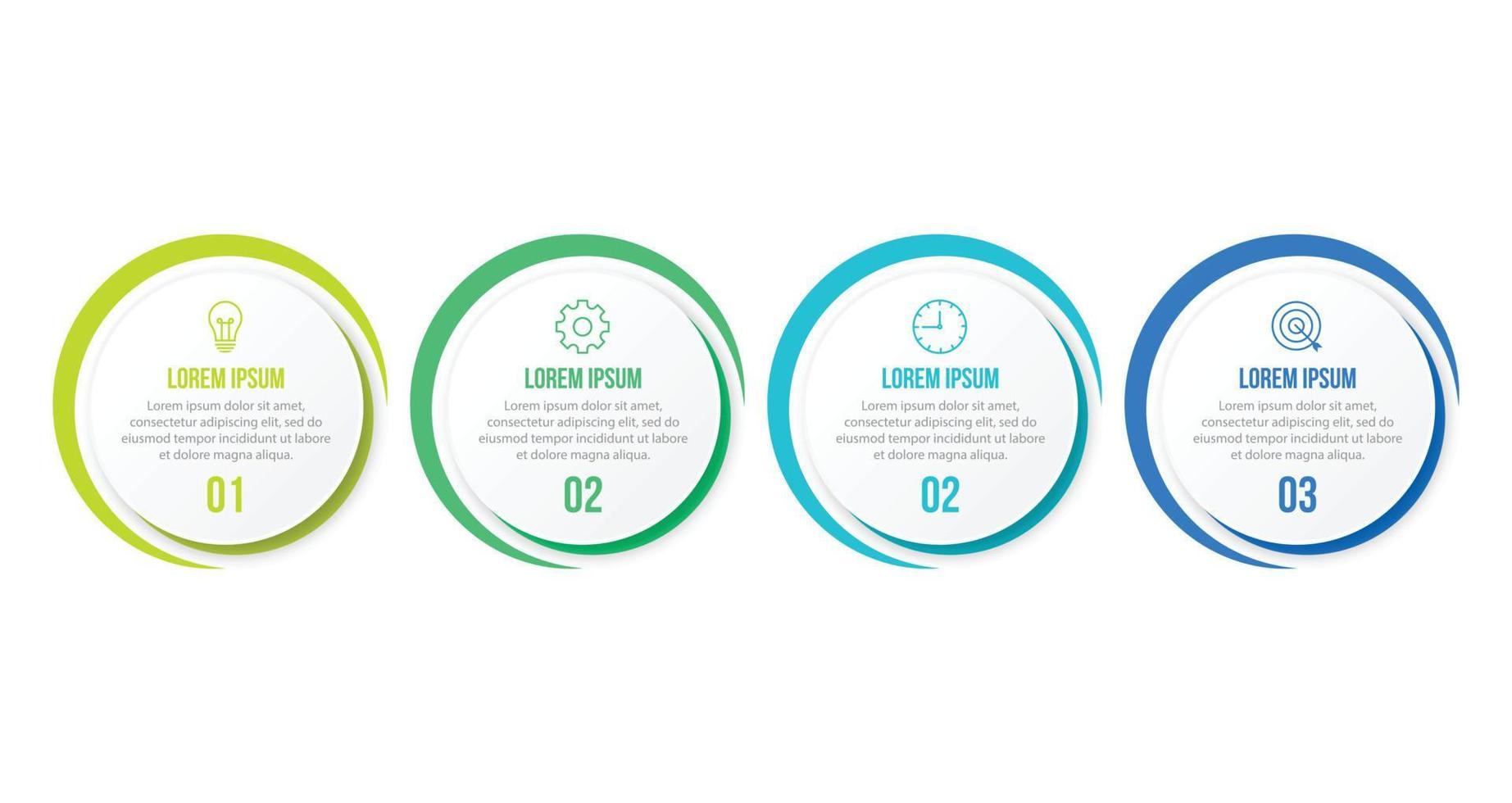 LOREM IPSUM

Lorem ipsum dolor sit amet, consectetur adipiscing elit, sed do eiusmod tempor incididunt ut labore et dolore magna aliqua.

01

LOREM IPSUM

Lorem ipsum dolor sit amet, consectetur adipiscing elit, sed do eiusmod tempor incididunt ut labore et dolore magna aliqua.

02

LOREM IPSUM

Lorem ipsum dolor sit amet, consectetur adipiscing elit, sed do eiusmod tempor incididunt ut labore et dolore magna aliqua.

02

LOREM IPSUM

Lorem ipsum dolor sit amet, consectetur adipiscing elit, sed do eiusmod tempor incididunt ut labore et dolore magna aliqua.

03