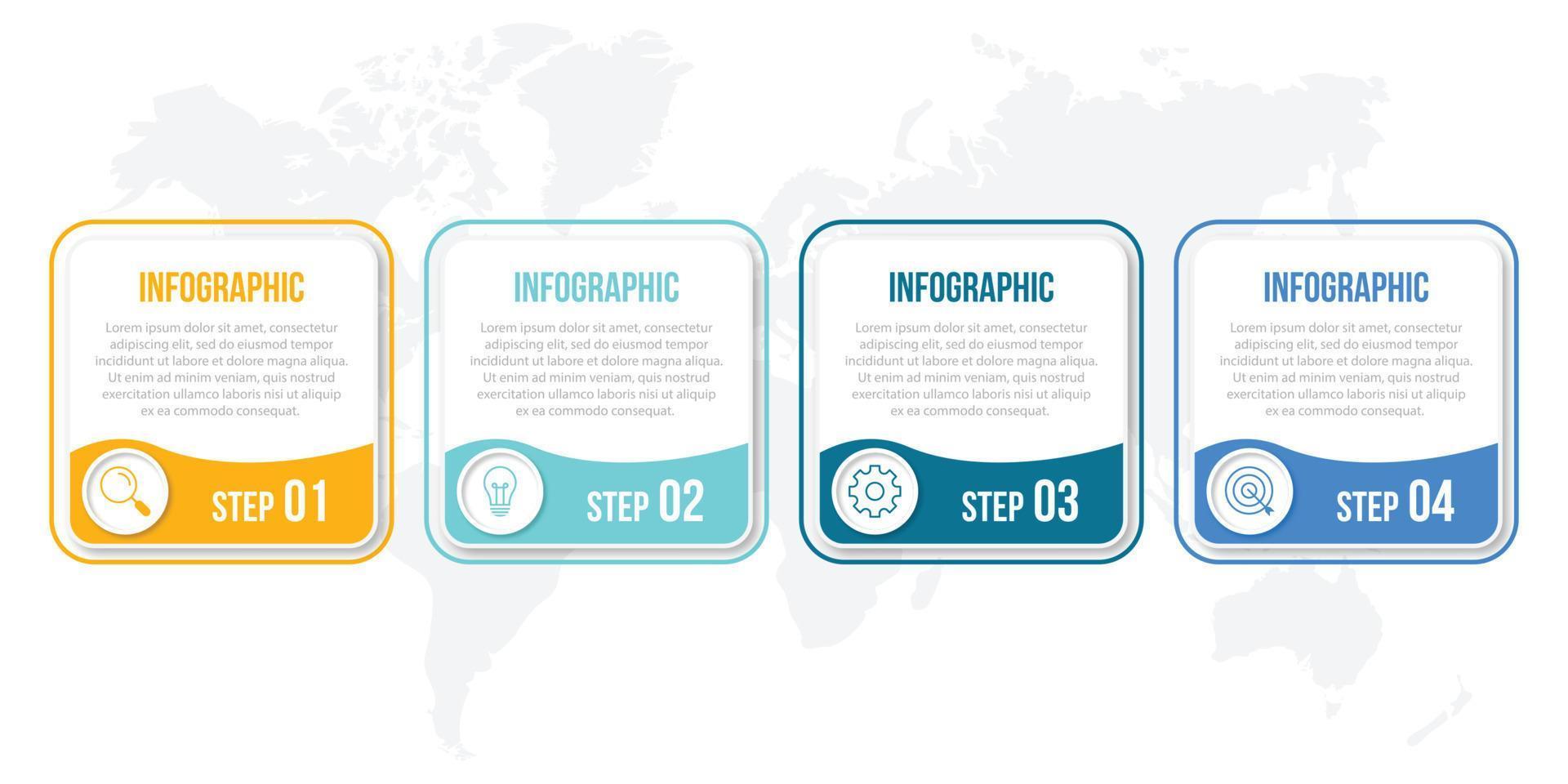 INFOGRAPHIC

Lorem ipsum dolor sit amet, consectetur adipiscing elit, sed do eiusmod tempor incididunt ut labore et dolore magna aliqua. Ut enim ad minim veniam, quis nostrud exercitation ullamco laboris nisi ut aliquip ex ea commodo consequat.

STEP 01

INFOGRAPHIC

Lorem ipsum dolor sit amet, consectetur adipiscing elit, sed do eiusmod tempor incididunt ut labore et dolore magna aliqua. Ut enim ad minim veniam, quis nostrud exercitation ullamco laboris nisi ut aliquip ex ea commodo consequat.

STEP 02

INFOGRAPHIC

Lorem ipsum dolor sit amet, consectetur adipiscing elit, sed do eiusmod tempor incididunt ut labore et dolore magna aliqua. Ut enim ad minim veniam, quis nostrud exercitation ullamco laboris nisi ut aliquip ex ea commodo consequat.

STEP 03

INFOGRAPHIC

Lorem ipsum dolor sit amet, consectetur adipiscing elit, sed do eiusmod tempor incididunt ut labore et dolore magna aliqua. Ut enim ad minim veniam, quis nostrud exercitation ullamco laboris nisi ut aliquip ex ea commodo consequat.

STEP 04