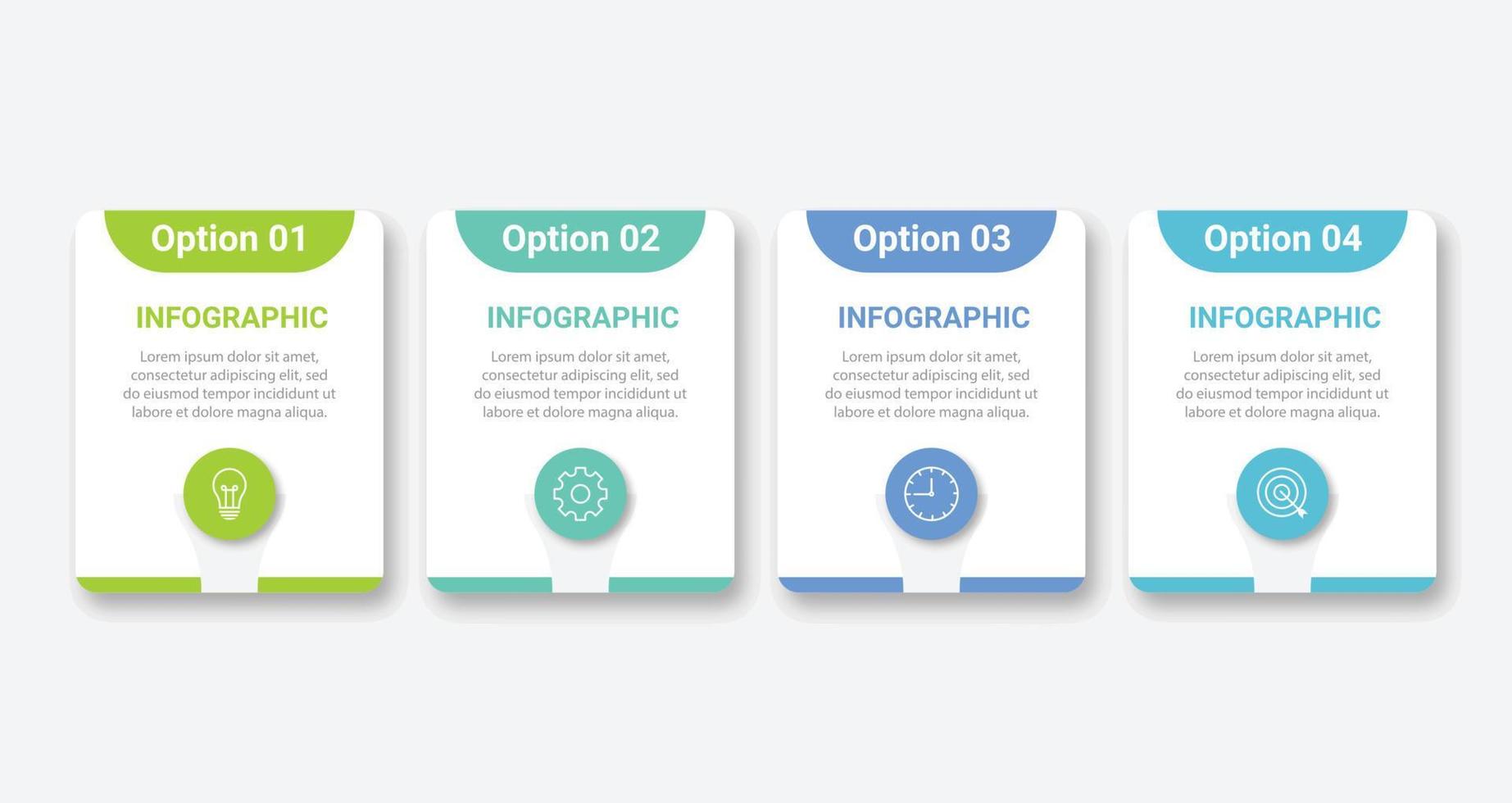 Option 01

INFOGRAPHIC

Lorem ipsum dolor sit amet, consectetur adipiscing elit, sed do eiusmod tempor incididunt ut labore et dolore magna aliqua.

Option 02

INFOGRAPHIC

Lorem ipsum dolor sit amet, consectetur adipiscing elit, sed do eiusmod tempor incididunt ut labore et dolore magna aliqua.

Option 03

INFOGRAPHIC

Lorem ipsum dolor sit amet, consectetur adipiscing elit, sed do eiusmod tempor incididunt ut labore et dolore magna aliqua.

Option 04

INFOGRAPHIC

Lorem ipsum dolor sit amet, consectetur adipiscing elit, sed do eiusmod tempor incididunt ut labore et dolore magna aliqua.