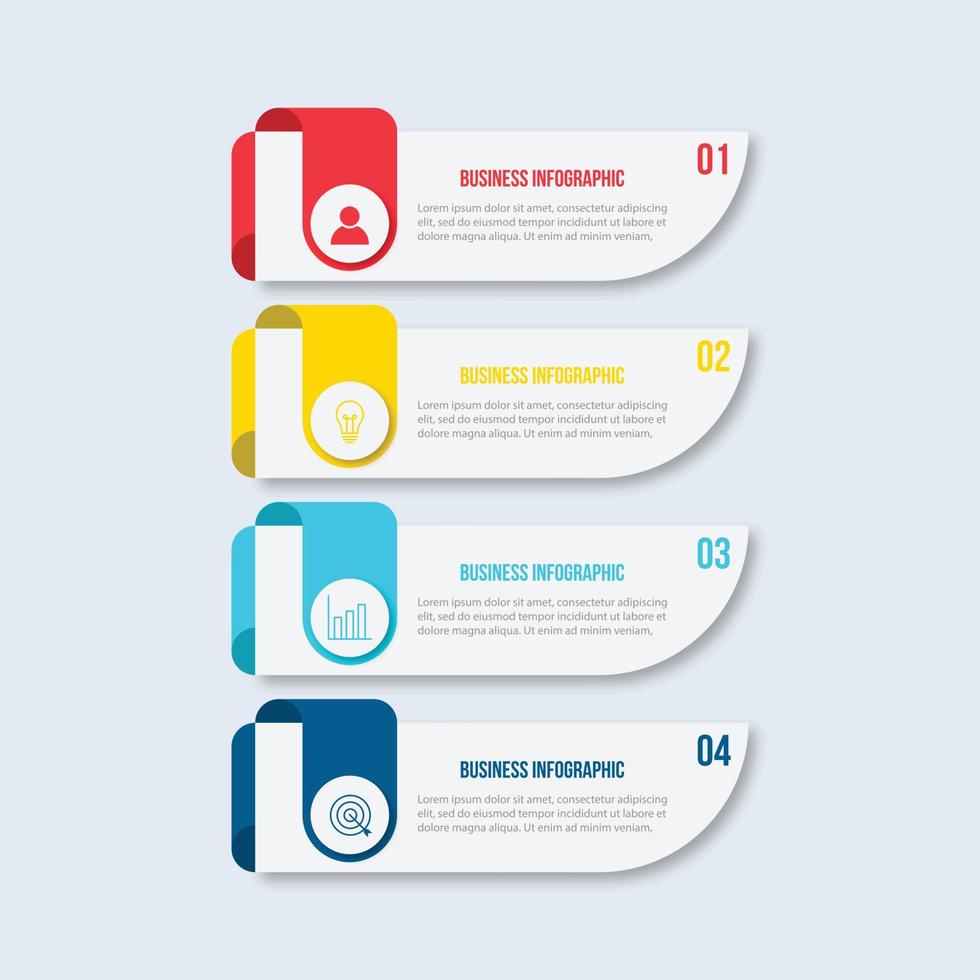 01

BUSINESS INFOGRAPHIC

Lorem ipsum dolor sit amet, consectetur adipiscing elit, sed do eiusmod tempor incididunt ut labore et dolore magna aliqua. Ut enim ad minim veniam,

02

BUSINESS INFOGRAPHIC

Lorem ipsum dolor sit amet, consectetur adipiscing elit, sed do eiusmod tempor incididunt ut labore et dolore magna aliqua. Ut enim ad minim veniam,

03

BUSINESS INFOGRAPHIC

Lorem ipsum dolor sit amet, consectetur adipiscing elit, sed do eiusmod tempor incididunt ut labore et dolore magna aliqua. Ut enim ad minim veniam,

04

BUSINESS INFOGRAPHIC

Lorem ipsum dolor sit amet, consectetur adipiscing elit, sed do eiusmod tempor incididunt ut labore et dolore magna aliqua. Ut enim ad minim veniam,