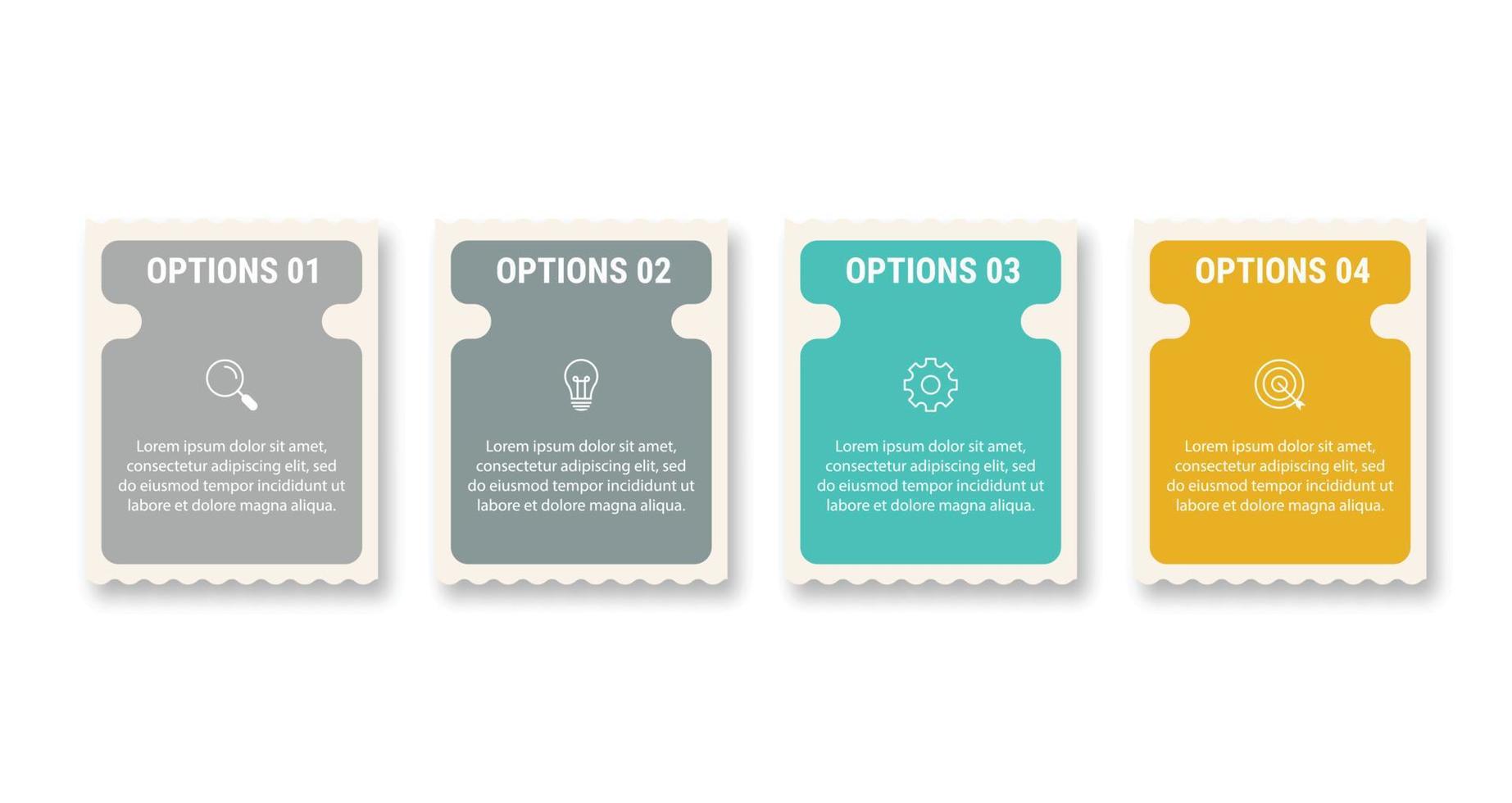 OPTIONS 01

Lorem ipsum dolor sit amet, consectetur adipiscing elit, sed do eiusmod tempor incididunt ut labore et dolore magna aliqua.

OPTIONS 02

Lorem ipsum dolor sit amet, consectetur adipiscing elit, sed do eiusmod tempor incididunt ut labore et dolore magna aliqua.

OPTIONS 03

Lorem ipsum dolor sit amet, consectetur adipiscing elit, sed do eiusmod tempor incididunt ut labore et dolore magna aliqua.

OPTIONS 04

Lorem ipsum dolor sit amet, consectetur adipiscing elit, sed do eiusmod tempor incididunt ut labore et dolore magna aliqua.