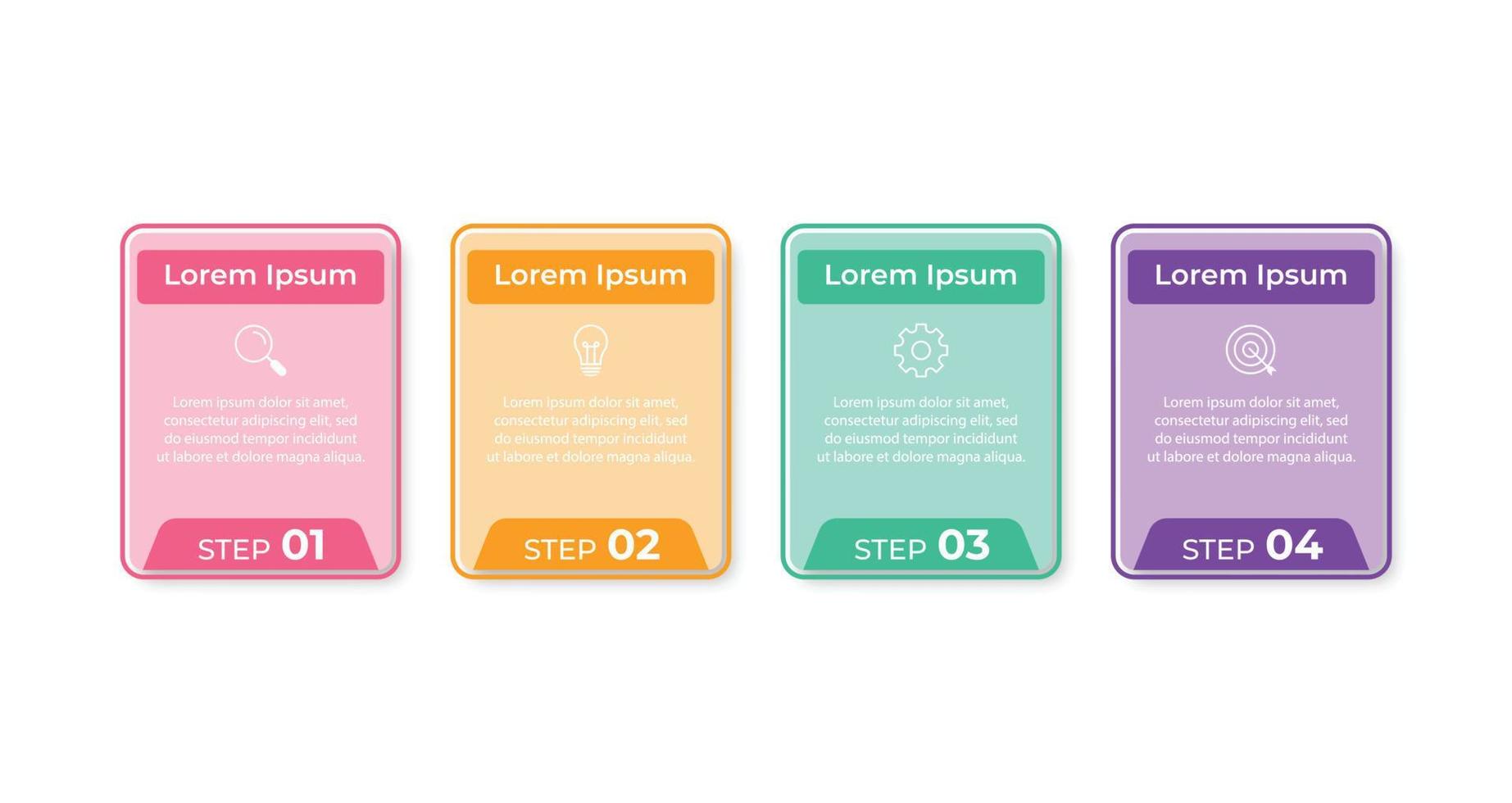 Lorem Ipsum

Lorem ipsum dolor sit amet, consectetur adipiscing elit, sed do eiusmod tempor incididunt ut labore et dolore magna aliqua.

STEP 01

Lorem Ipsum

Lorem ipsum dolor sit amet, consectetur adipiscing elit, sed do eiusmod tempor incididunt ut labore et dolore magna aliqua.

STEP 02

Lorem Ipsum

Lorem ipsum dolor sit amet, consectetur adipiscing elit, sed do eiusmod tempor incididunt ut labore et dolore magna aliqua.

STEP 03

Lorem Ipsum

Lorem ipsum dolor sit amet, consectetur adipiscing elit, sed do eiusmod tempor incididunt ut labore et dolore magna aliqua.

STEP 04