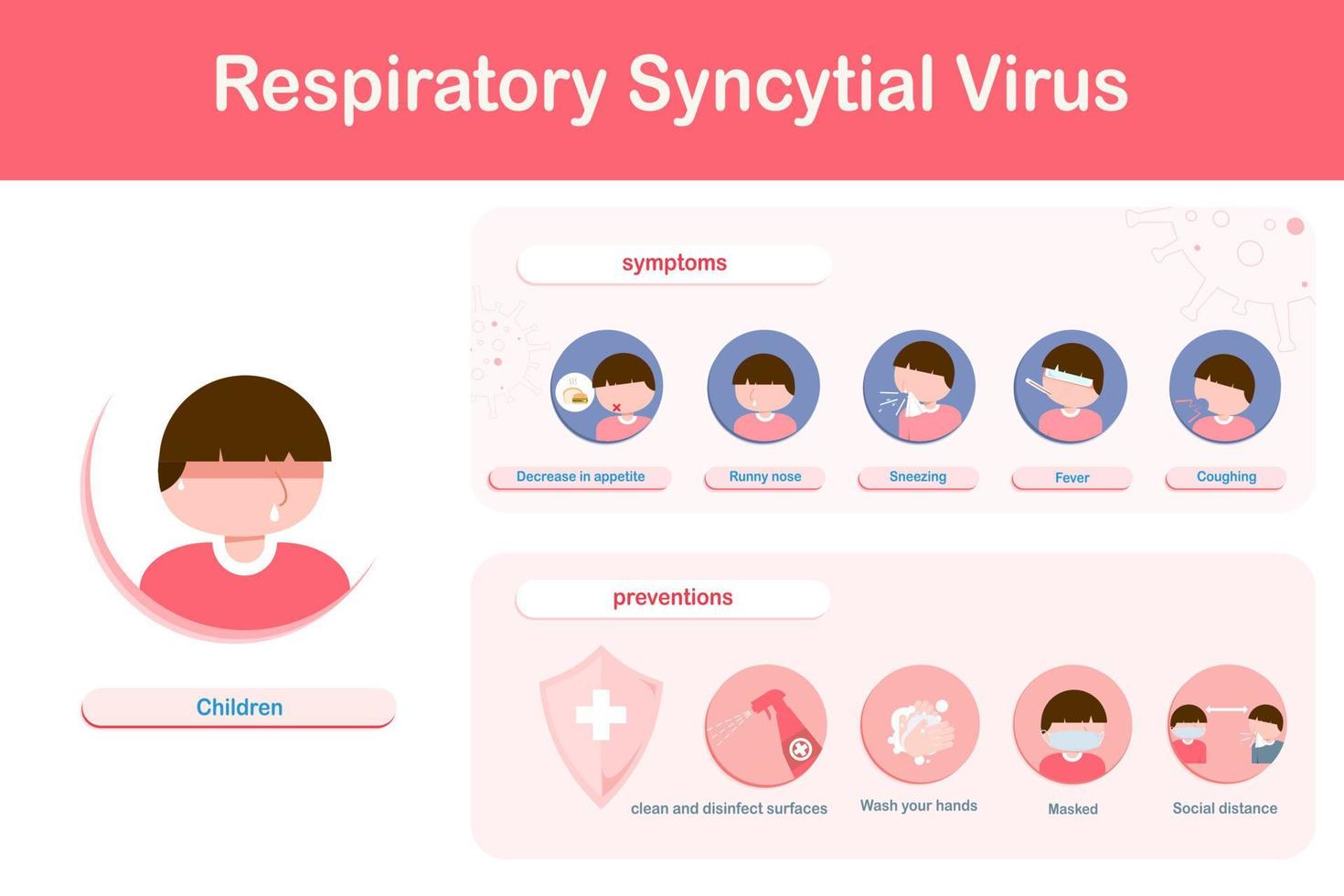 Respiratory Syncytial Virus

Children

symptoms

Decrease in appetite

Runny nose

Sneezing

Fever

Coughing

preventions

clean and disinfect surfaces

Wash your hands

Masked

Social distance