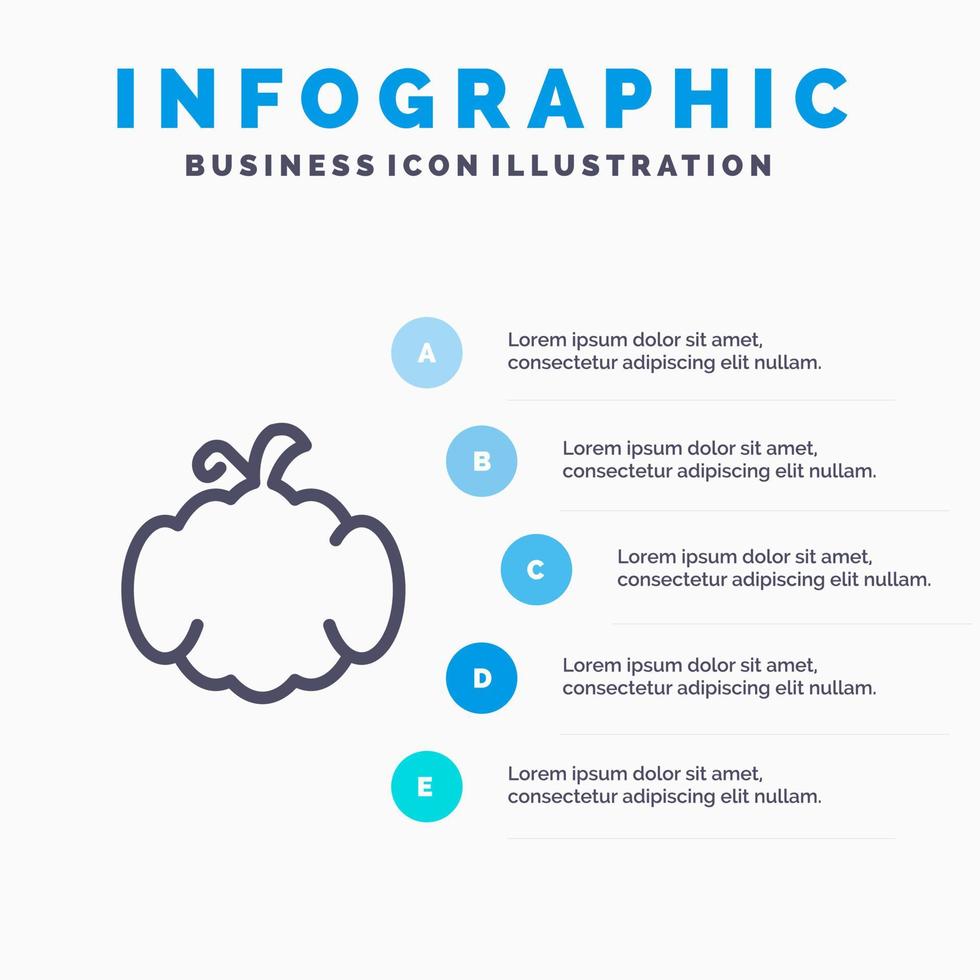 INFOGRAPHIC
BUSINESS ICON ILLUSTRATION

A
Lorem ipsum dolor sit amet, consectetur adipiscing elit nullam.

B
Lorem ipsum dolor sit amet, consectetur adipiscing elit nullam.

C
Lorem ipsum dolor sit amet, consectetur adipiscing elit nullam.

D
Lorem ipsum dolor sit amet, consectetur adipiscing elit nullam.

E
Lorem ipsum dolor sit amet, consectetur adipiscing elit nullam.