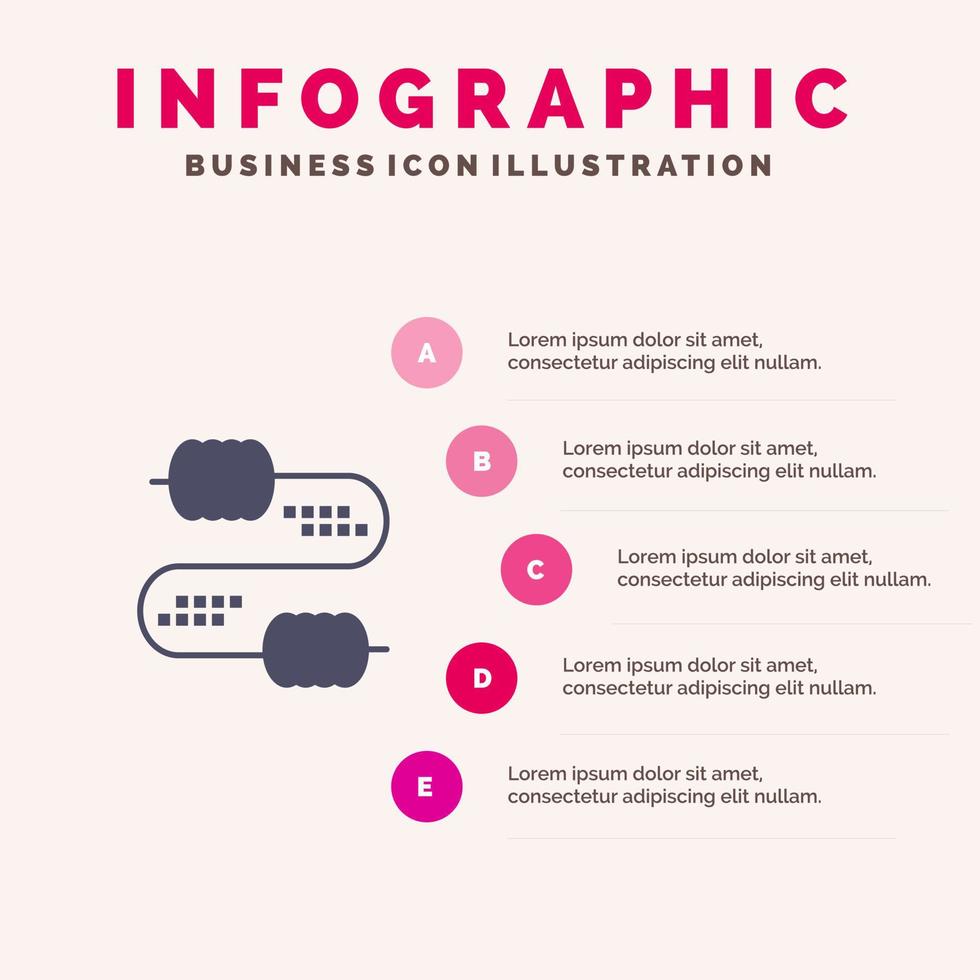 INFOGRAPHIC
BUSINESS ICON ILLUSTRATION

A
Lorem ipsum dolor sit amet, consectetur adipiscing elit nullam.

B
Lorem ipsum dolor sit amet, consectetur adipiscing elit nullam.

C
Lorem ipsum dolor sit amet, consectetur adipiscing elit nullam.

D
Lorem ipsum dolor sit amet, consectetur adipiscing elit nullam.

E
Lorem ipsum dolor sit amet, consectetur adipiscing elit nullam.