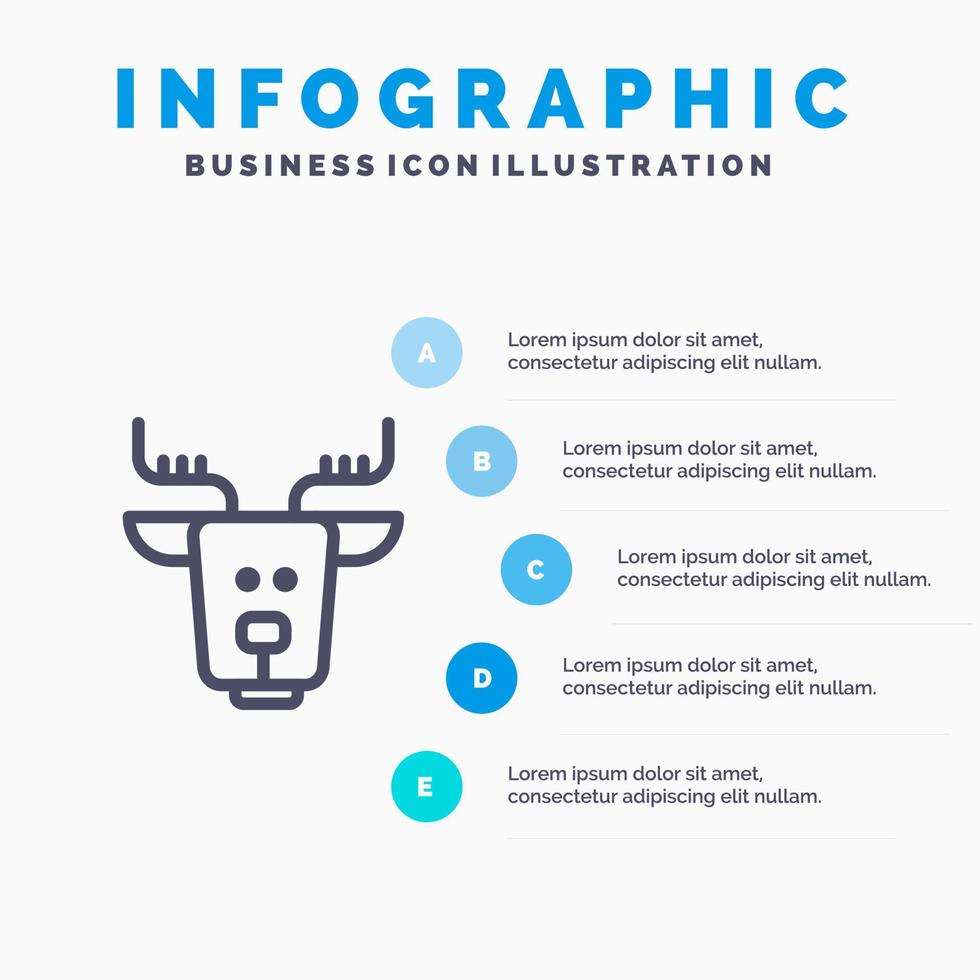 INFOGRAPHIC

BUSINESS ICON ILLUSTRATION

A

Lorem ipsum dolor sit amet, consectetur adipiscing elit nullam.

B

Lorem ipsum dolor sit amet, consectetur adipiscing elit nullam.

C

Lorem ipsum dolor sit amet, consectetur adipiscing elit nullam.

D

Lorem ipsum dolor sit amet, consectetur adipiscing elit nullam.

E

Lorem ipsum dolor sit amet, consectetur adipiscing elit nullam.