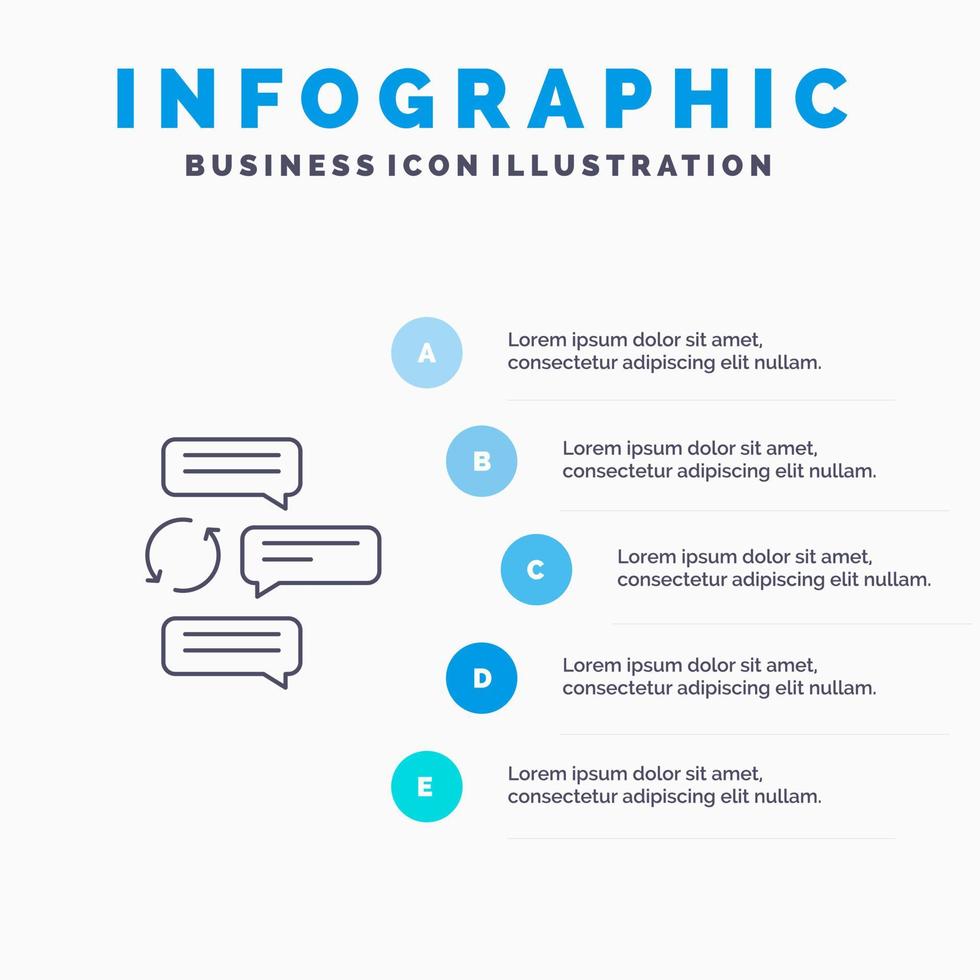 INFOGRAPHIC
BUSINESS ICON ILLUSTRATION

A
Lorem ipsum dolor sit amet, consectetur adipiscing elit nullam.

B
Lorem ipsum dolor sit amet, consectetur adipiscing elit nullam.

C
Lorem ipsum dolor sit amet, consectetur adipiscing elit nullam.

D
Lorem ipsum dolor sit amet, consectetur adipiscing elit nullam.

E
Lorem ipsum dolor sit amet, consectetur adipiscing elit nullam.