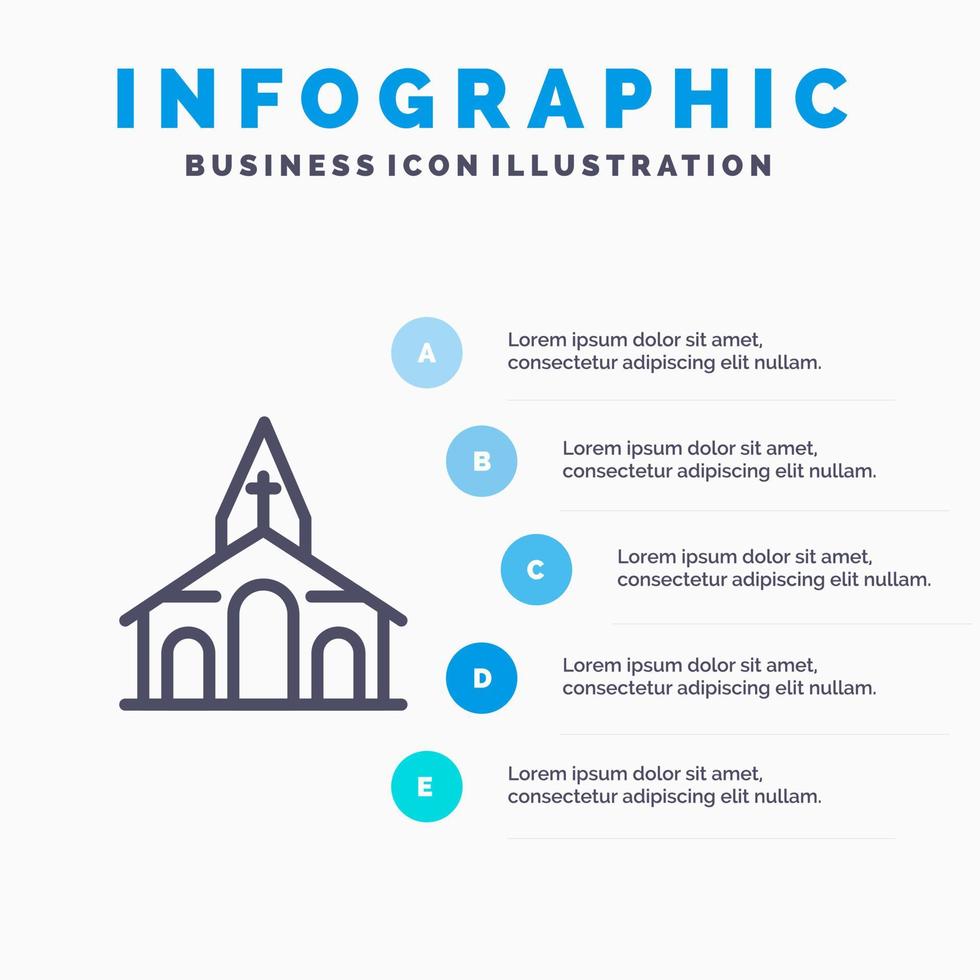 INFOGRAPHIC
BUSINESS ICON ILLUSTRATION

A
Lorem ipsum dolor sit amet, consectetur adipiscing elit nullam.

B
Lorem ipsum dolor sit amet, consectetur adipiscing elit nullam.

C
Lorem ipsum dolor sit amet, consectetur adipiscing elit nullam.

D
Lorem ipsum dolor sit amet, consectetur adipiscing elit nullam.

E
Lorem ipsum dolor sit amet, consectetur adipiscing elit nullam.