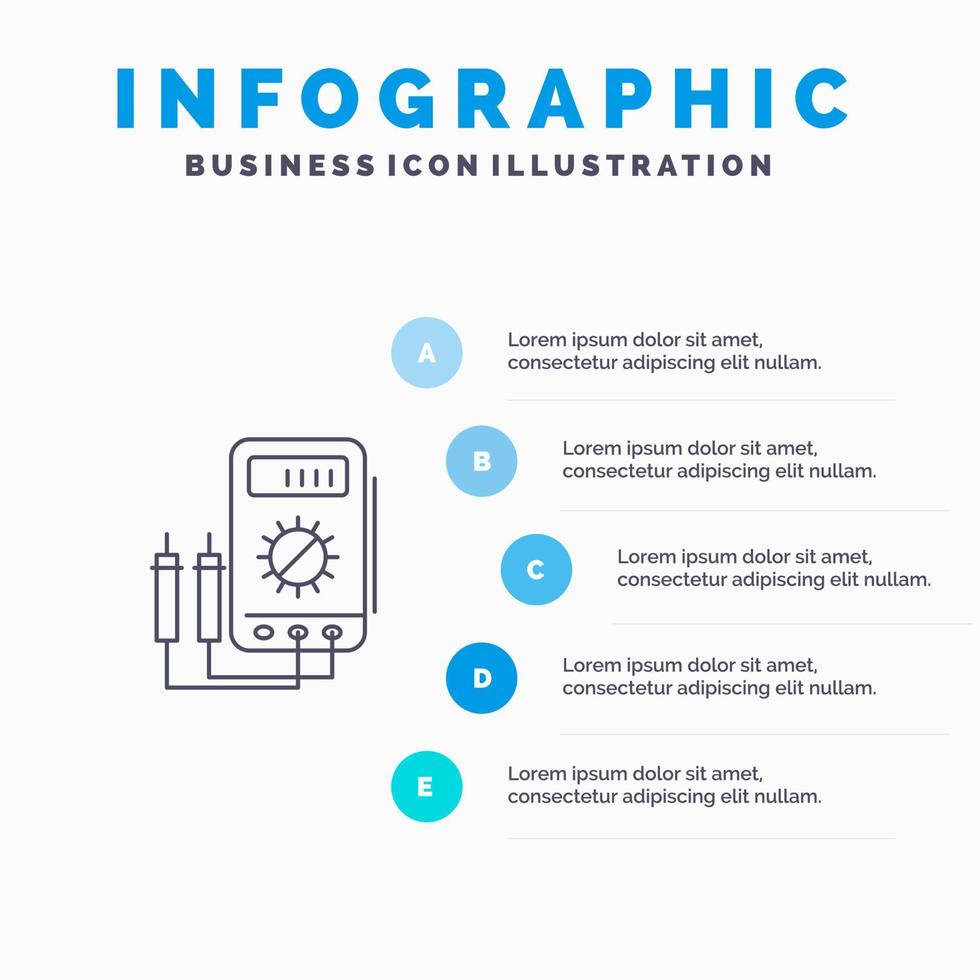 INFOGRAPHIC
BUSINESS ICON ILLUSTRATION

A
Lorem ipsum dolor sit amet, consectetur adipiscing elit nullam.

B
Lorem ipsum dolor sit amet, consectetur adipiscing elit nullam.

C
Lorem ipsum dolor sit amet, consectetur adipiscing elit nullam.

D
Lorem ipsum dolor sit amet, consectetur adipiscing elit nullam.

E
Lorem ipsum dolor sit amet, consectetur adipiscing elit nullam.