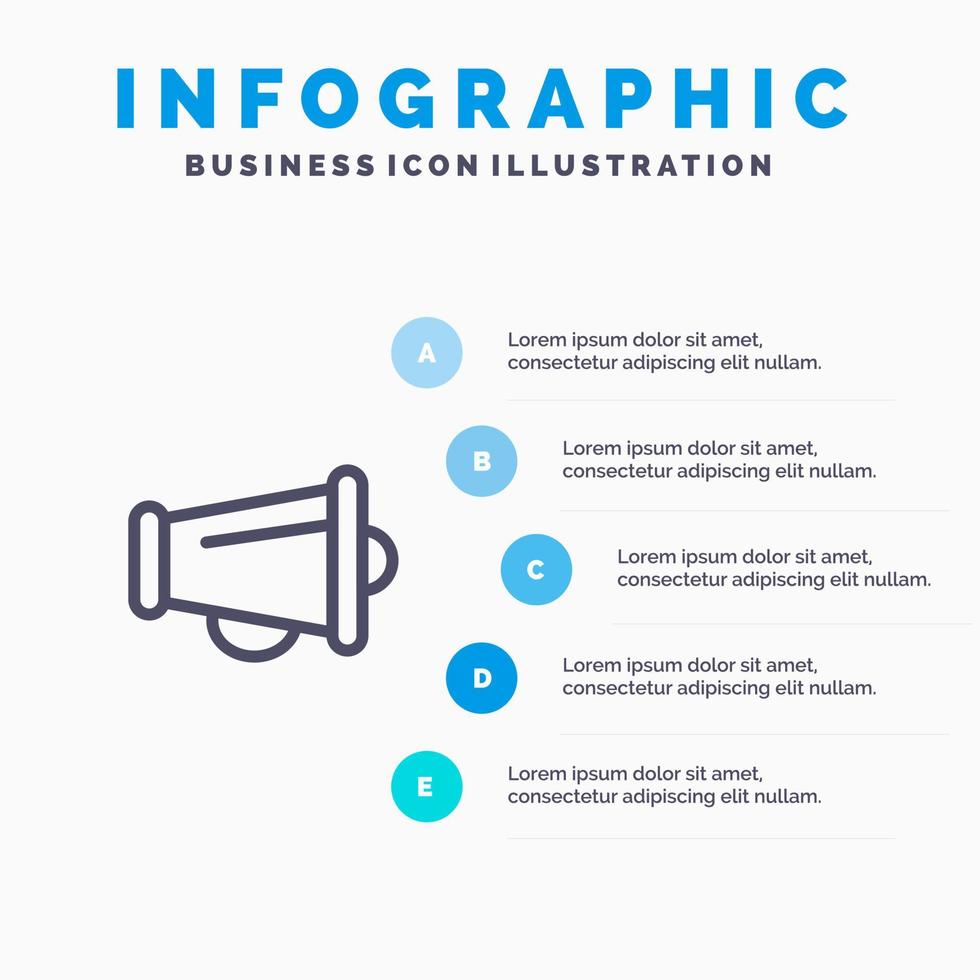 INFOGRAPHIC
BUSINESS ICON ILLUSTRATION

A
Lorem ipsum dolor sit amet, consectetur adipiscing elit nullam.

B
Lorem ipsum dolor sit amet, consectetur adipiscing elit nullam.

C
Lorem ipsum dolor sit amet, consectetur adipiscing elit nullam.

D
Lorem ipsum dolor sit amet, consectetur adipiscing elit nullam.

E
Lorem ipsum dolor sit amet, consectetur adipiscing elit nullam.