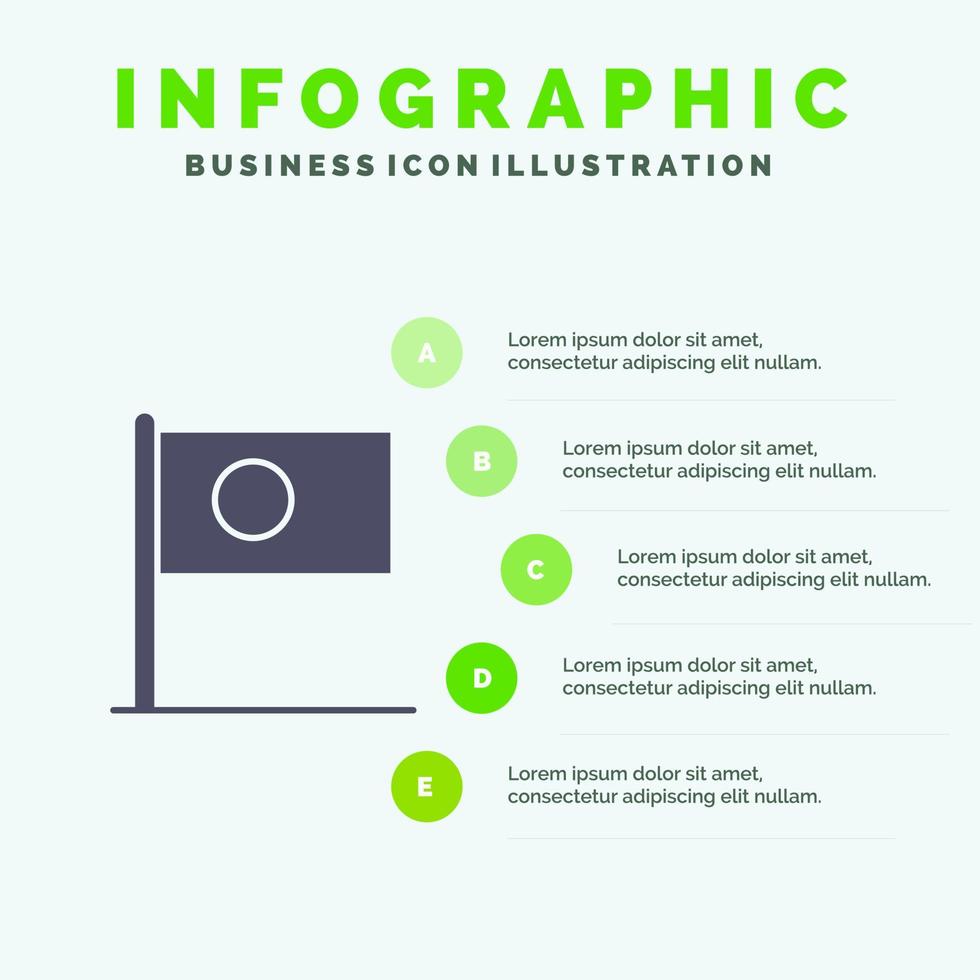 INFOGRAPHIC
BUSINESS ICON ILLUSTRATION

A
Lorem ipsum dolor sit amet, consectetur adipiscing elit nullam.

B
Lorem ipsum dolor sit amet, consectetur adipiscing elit nullam.

C
Lorem ipsum dolor sit amet, consectetur adipiscing elit nullam.

D
Lorem ipsum dolor sit amet, consectetur adipiscing elit nullam.

E
Lorem ipsum dolor sit amet, consectetur adipiscing elit nullam.