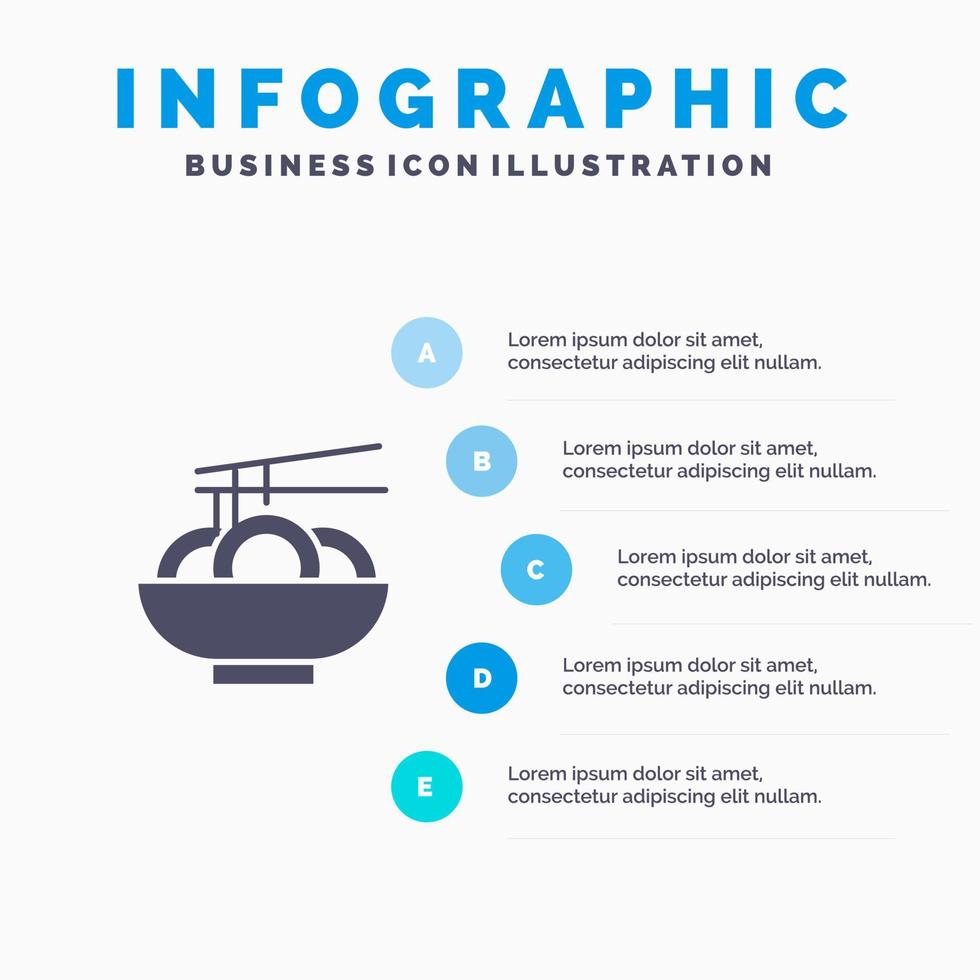 INFOGRAPHIC
BUSINESS ICON ILLUSTRATION

A
Lorem ipsum dolor sit amet, consectetur adipiscing elit nullam.

B
Lorem ipsum dolor sit amet, consectetur adipiscing elit nullam.

C
Lorem ipsum dolor sit amet, consectetur adipiscing elit nullam.

D
Lorem ipsum dolor sit amet, consectetur adipiscing elit nullam.

E
Lorem ipsum dolor sit amet, consectetur adipiscing elit nullam.