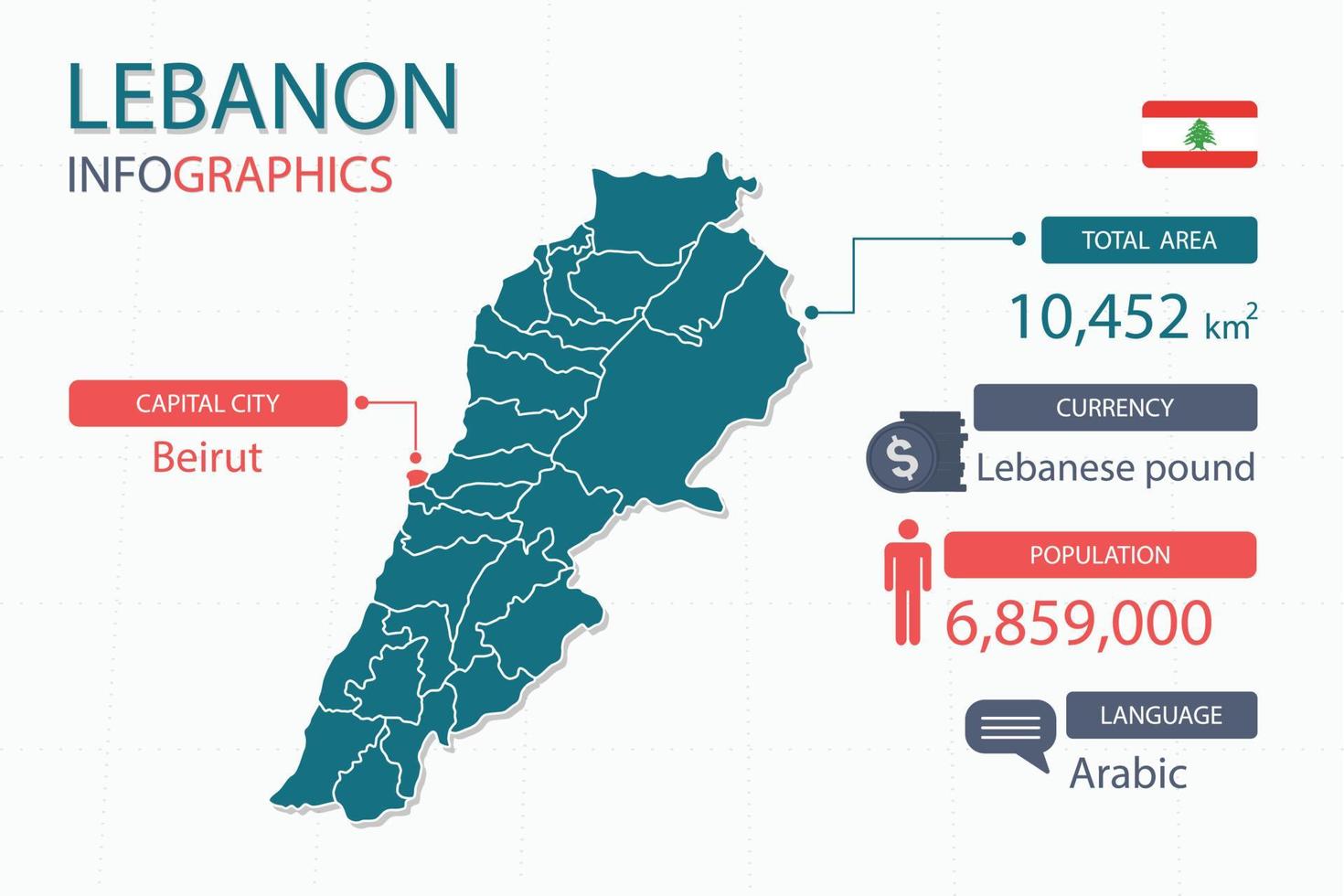 LEBANON
INFOGRAPHICS

CAPITAL CITY
Beirut

TOTAL AREA
10,452 $km^2$

CURRENCY
$
Lebanese pound

POPULATION
6,859,000

LANGUAGE
Arabic