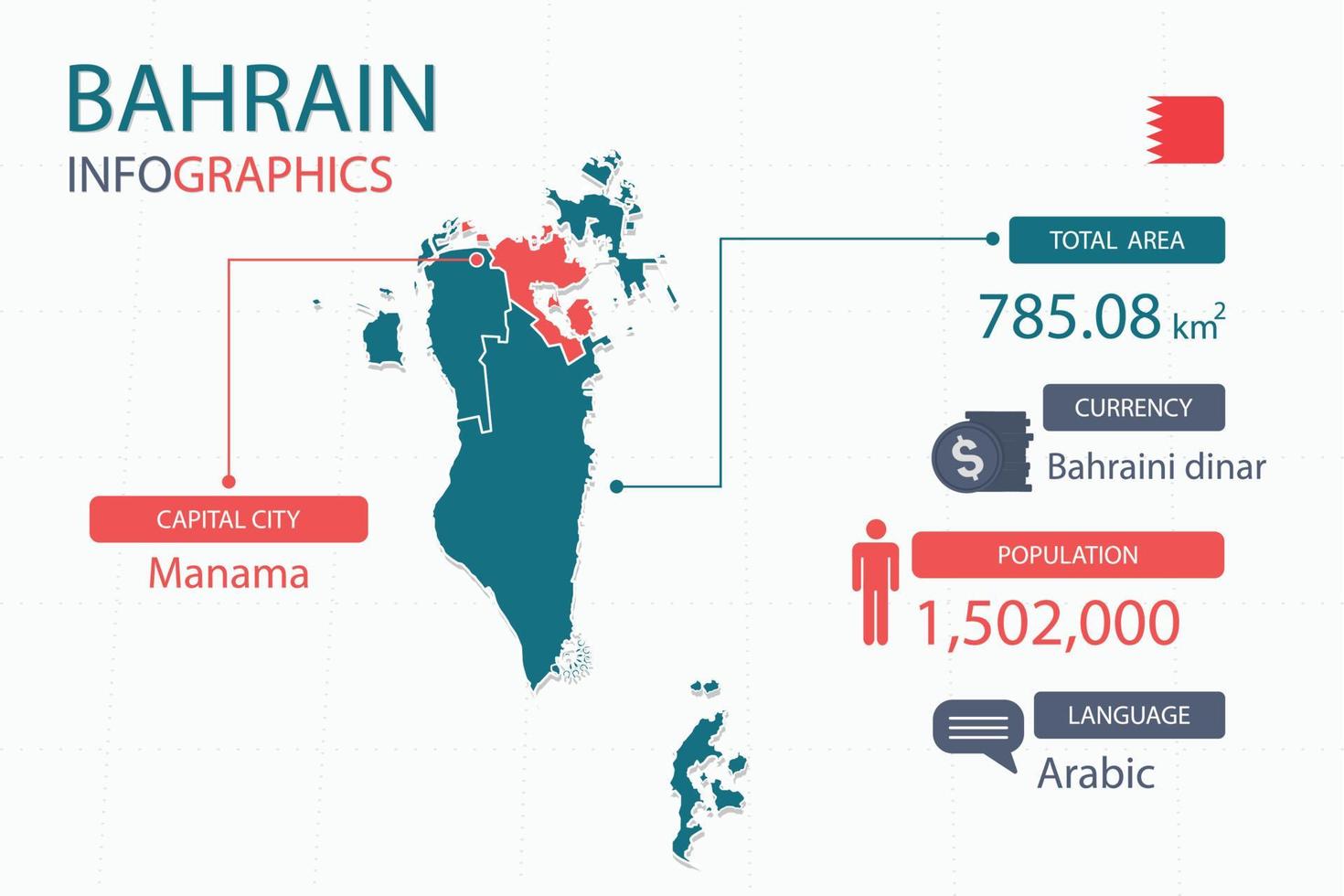 BAHRAIN
INFOGRAPHICS

CAPITAL CITY
Manama

TOTAL AREA
785.08 $km^2$

CURRENCY
$
Bahraini dinar

POPULATION
1,502,000

LANGUAGE
Arabic