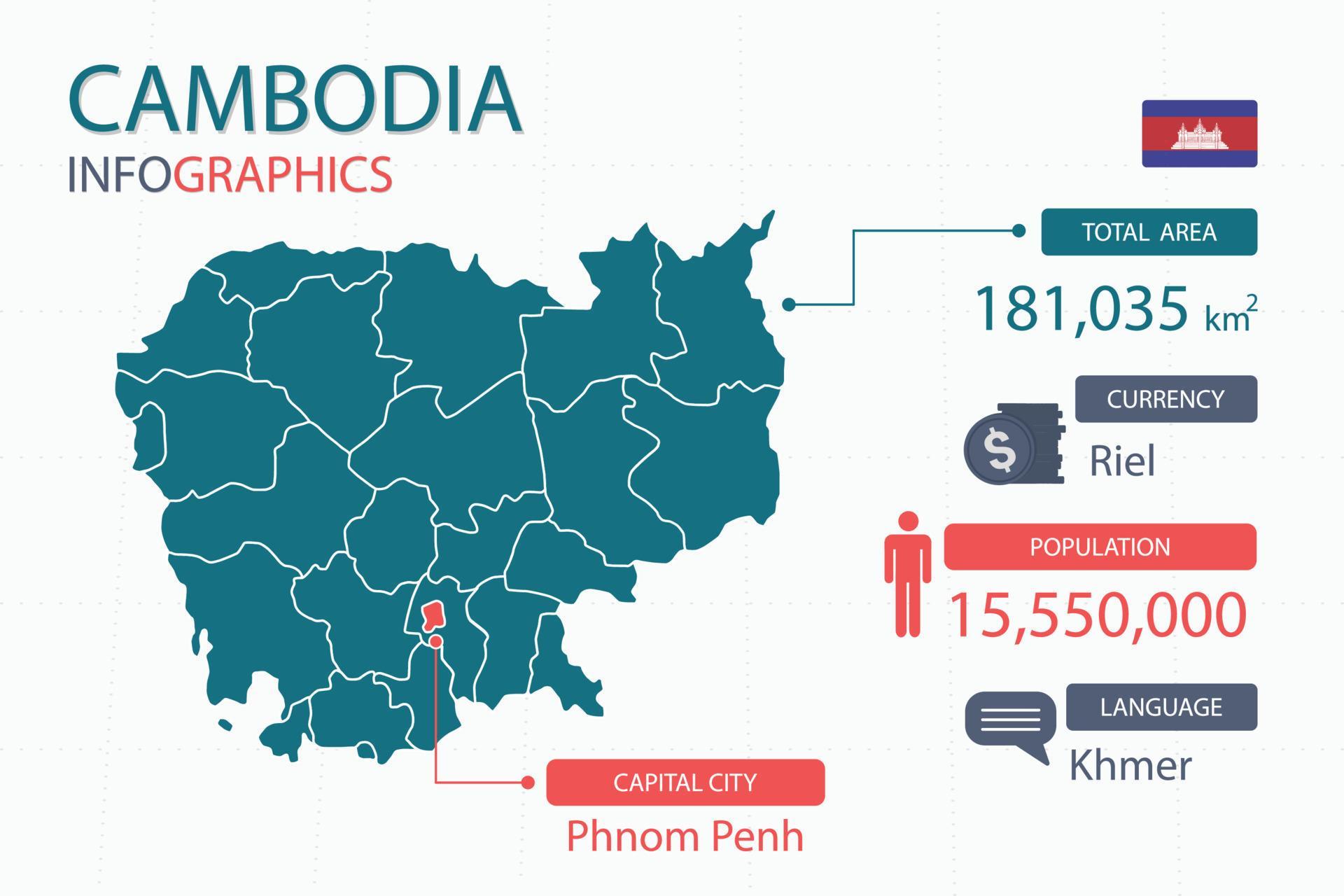 CAMBODIA
INFOGRAPHICS

TOTAL AREA
181,035 $km^2$

CURRENCY
$
Riel

POPULATION
15,550,000

LANGUAGE
Khmer

CAPITAL CITY
Phnom Penh