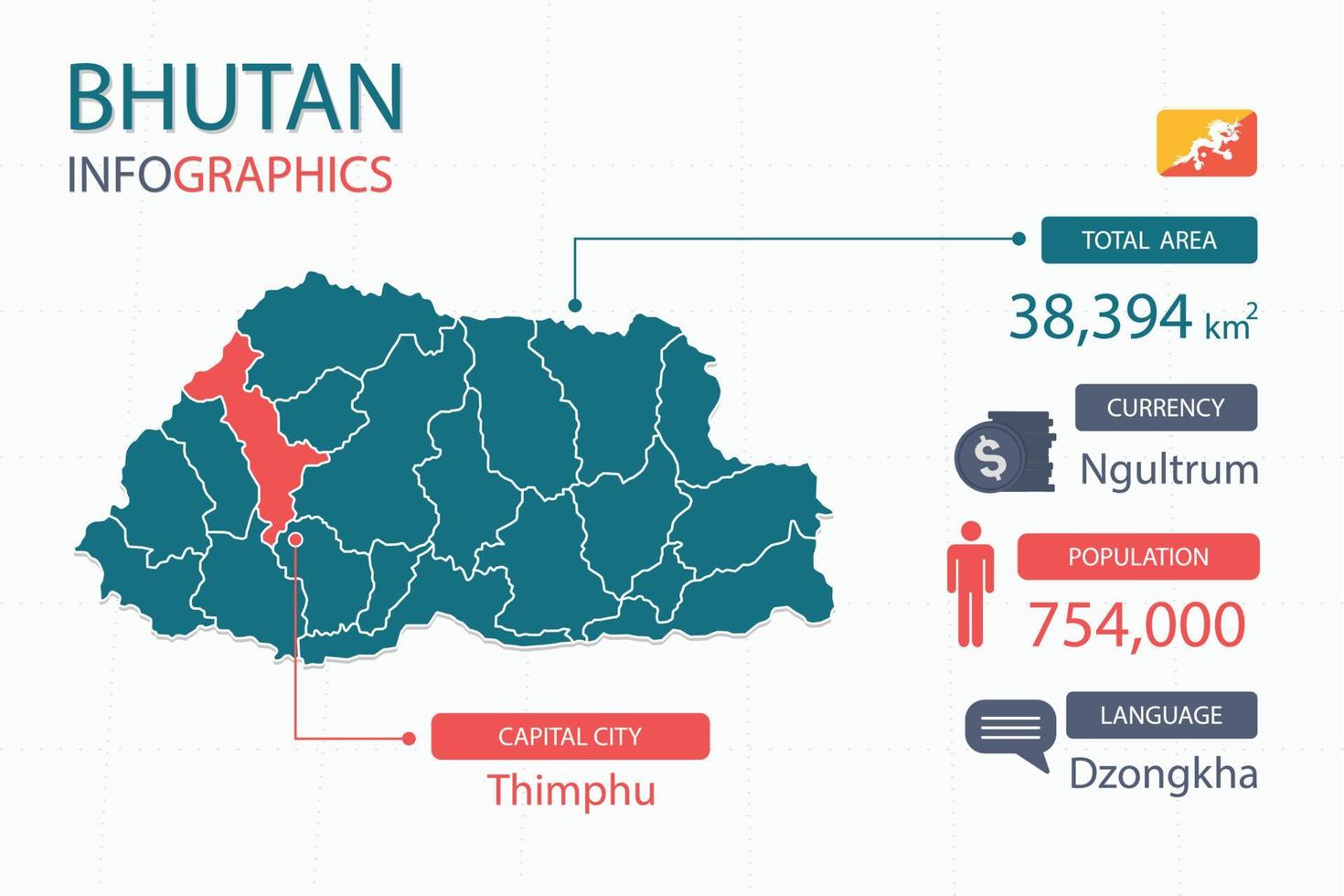 BHUTAN
INFOGRAPHICS

TOTAL AREA
38,394 $km^2$

CURRENCY
$
Ngultrum

POPULATION
754,000

LANGUAGE
Dzongkha

CAPITAL CITY
Thimphu