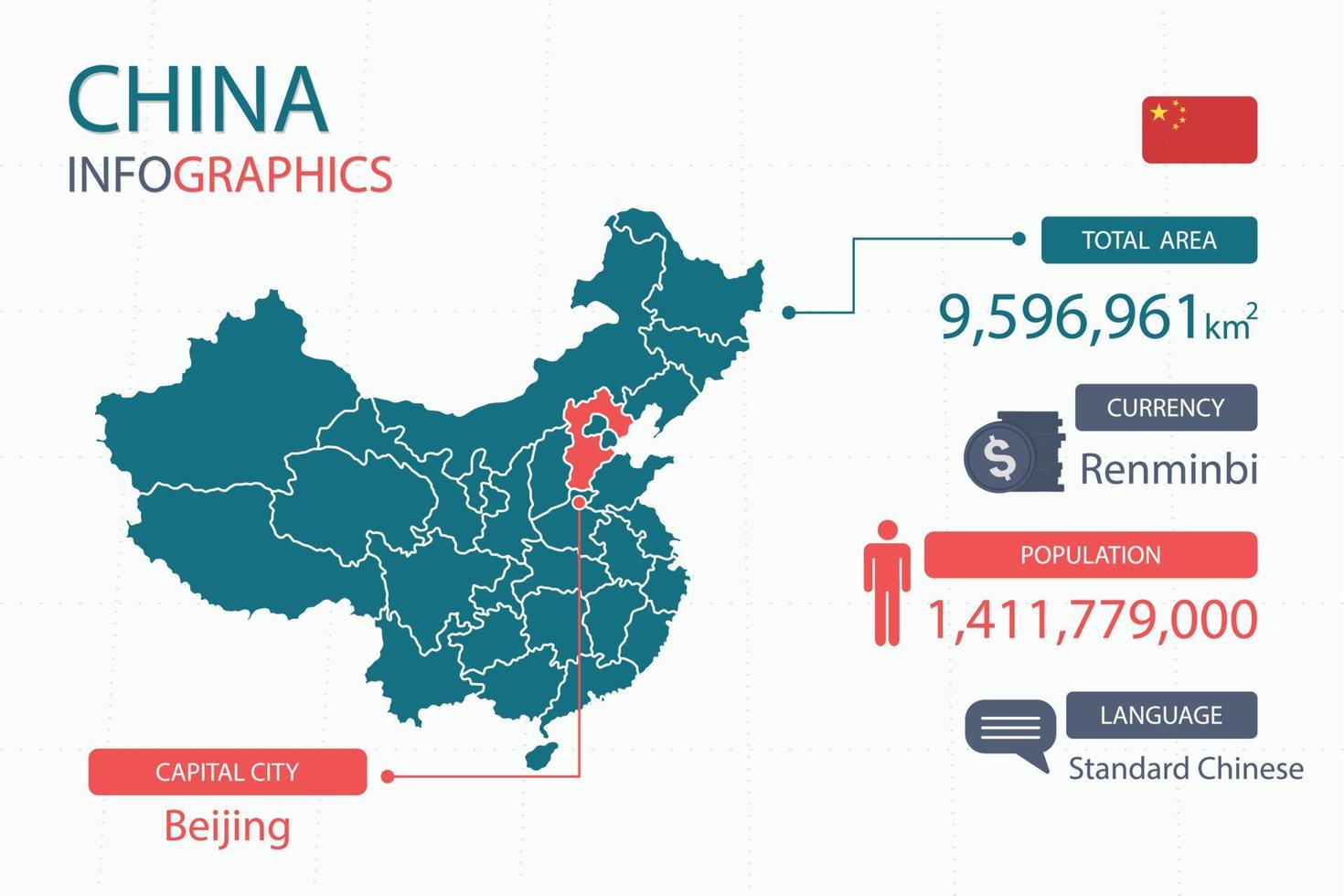 CHINA
INFOGRAPHICS

TOTAL AREA
9,596,961 $km^2$

CURRENCY
$
Renminbi

POPULATION
1,411,779,000

LANGUAGE
Standard Chinese

CAPITAL CITY
Beijing