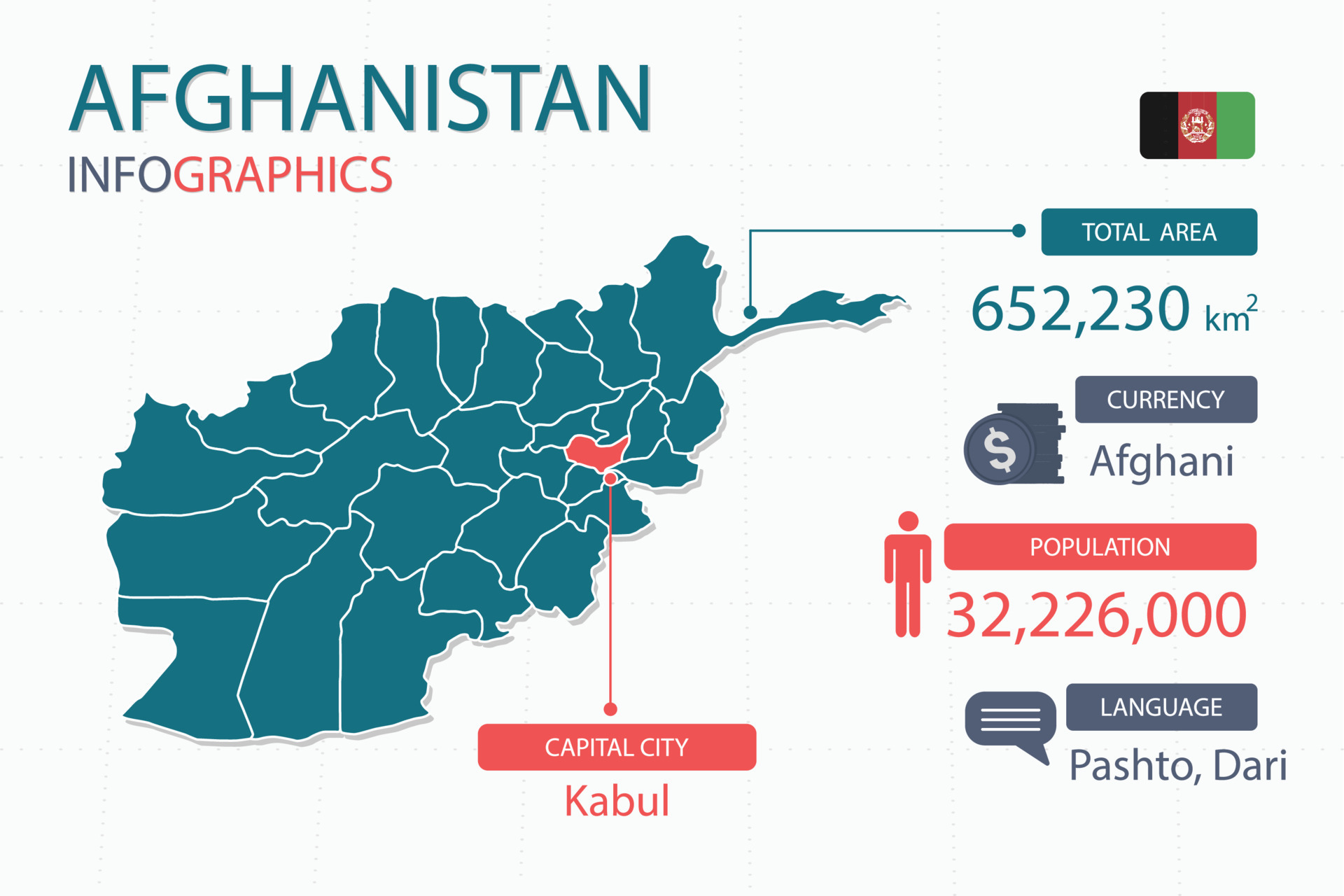 AFGHANISTAN
INFOGRAPHICS

TOTAL AREA
652,230 $km^2$

CURRENCY
$
Afghani

POPULATION
32,226,000

LANGUAGE
Pashto, Dari

CAPITAL CITY
Kabul