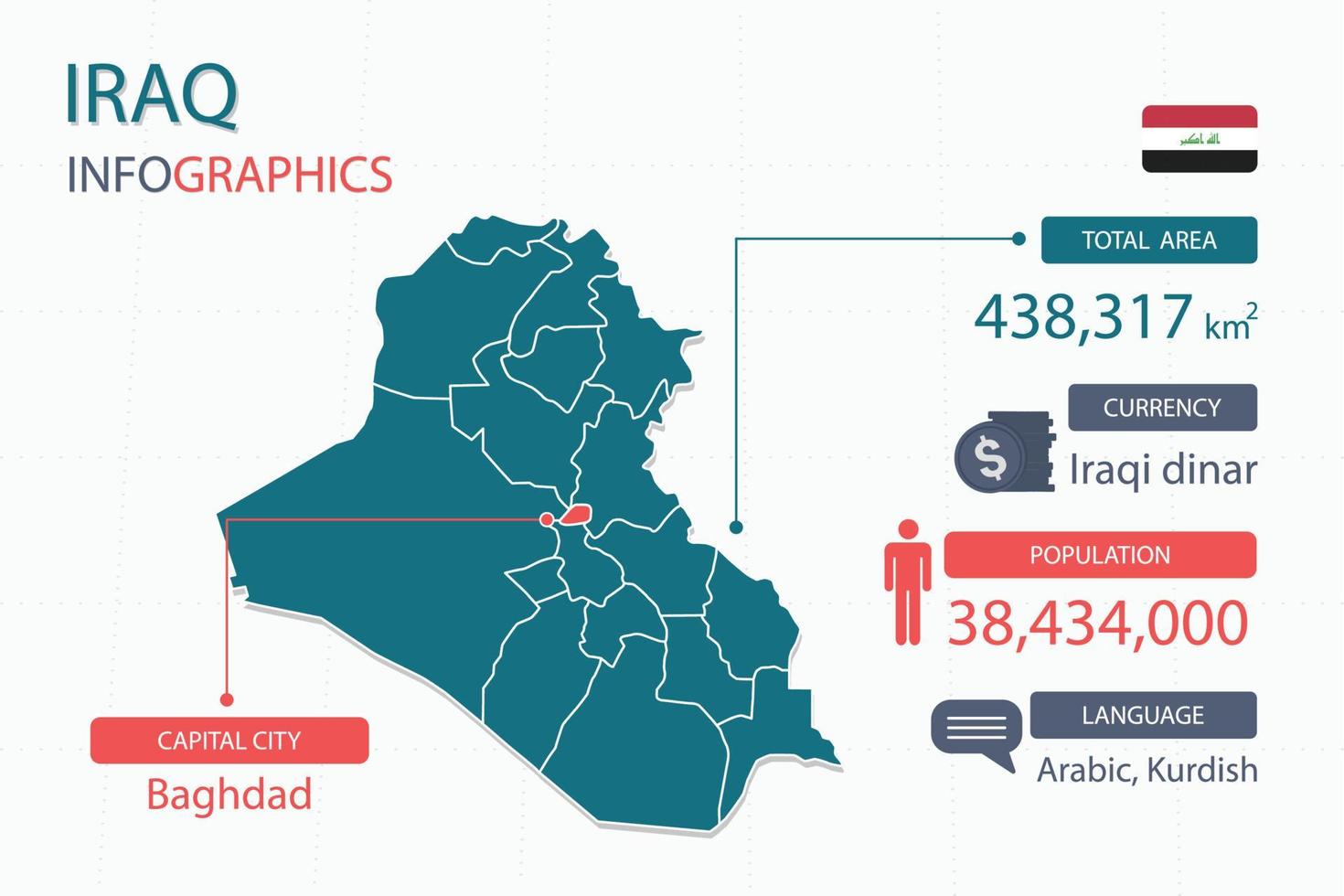 IRAQ
INFOGRAPHICS

الله اكبر

TOTAL AREA
438,317 $km^2$

CURRENCY
$
Iraqi dinar

POPULATION
38,434,000

LANGUAGE
Arabic, Kurdish

CAPITAL CITY
Baghdad