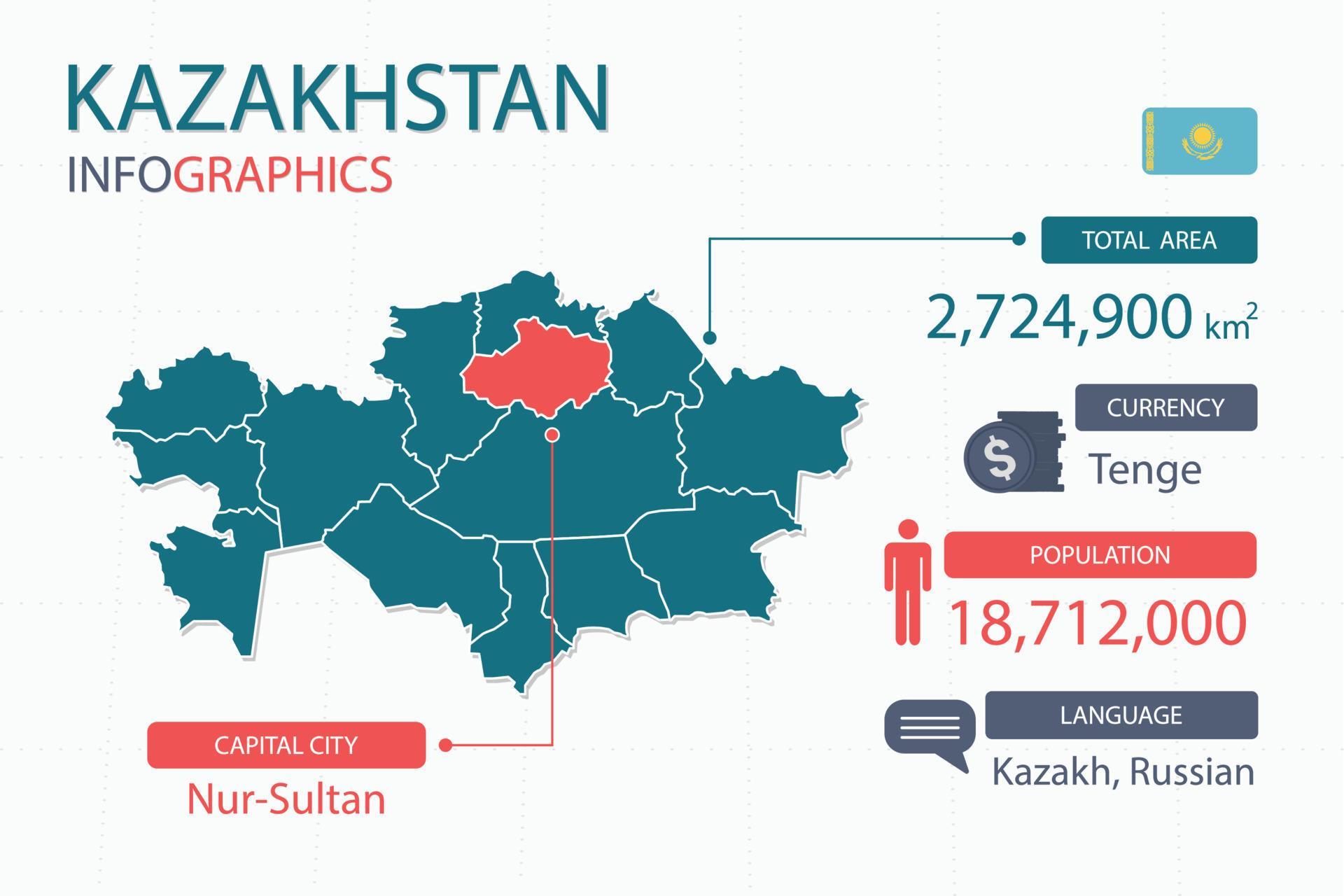 KAZAKHSTAN
INFOGRAPHICS

TOTAL AREA
2,724,900 $km^2$

CURRENCY
$
Tenge

POPULATION
18,712,000

LANGUAGE
Kazakh, Russian

CAPITAL CITY
Nur-Sultan