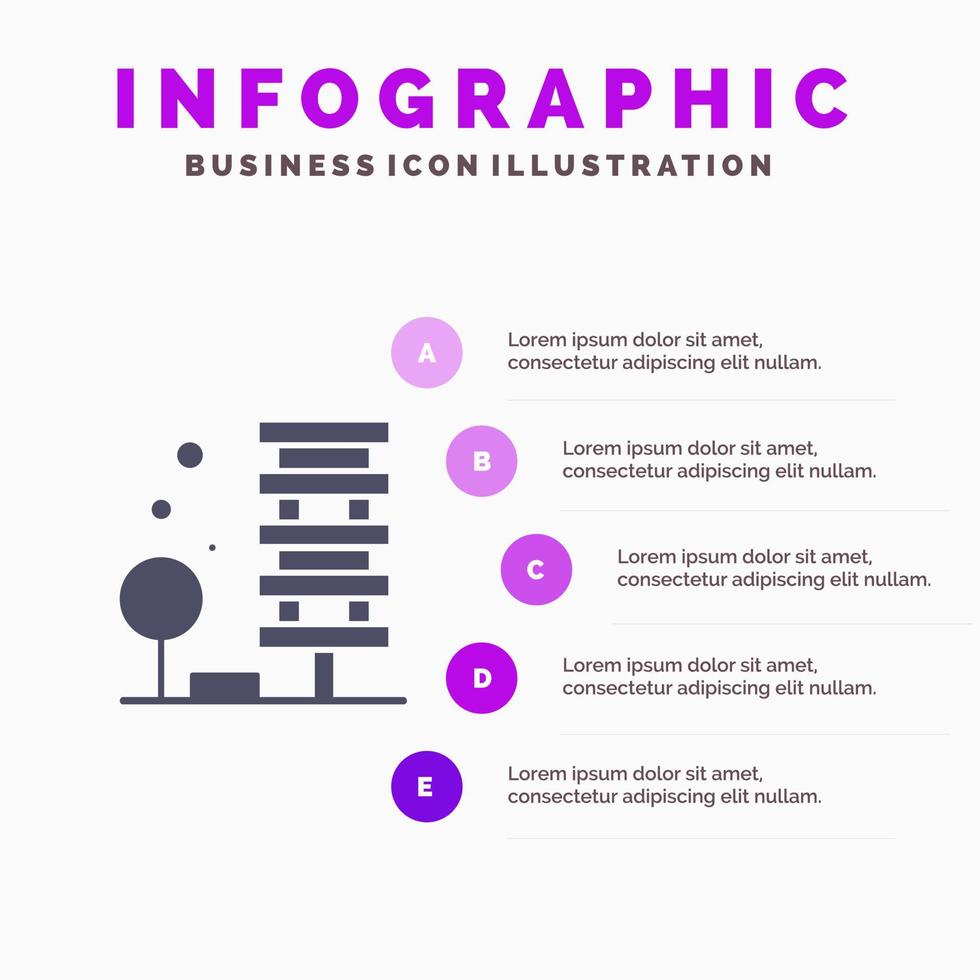 INFOGRAPHIC
BUSINESS ICON ILLUSTRATION

A
Lorem ipsum dolor sit amet, consectetur adipiscing elit nullam.

B
Lorem ipsum dolor sit amet, consectetur adipiscing elit nullam.

C
Lorem ipsum dolor sit amet, consectetur adipiscing elit nullam.

D
Lorem ipsum dolor sit amet, consectetur adipiscing elit nullam.

E
Lorem ipsum dolor sit amet, consectetur adipiscing elit nullam.