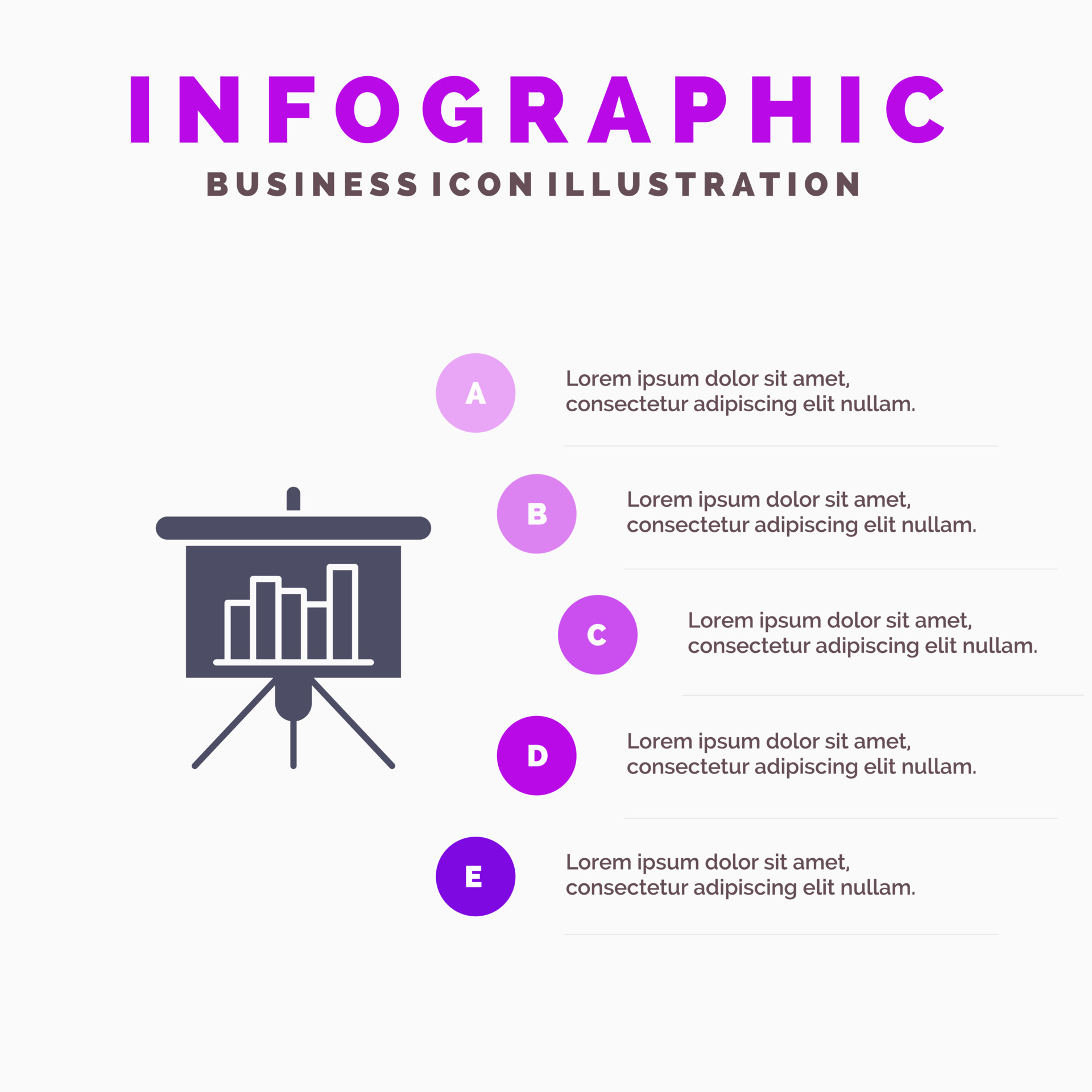 INFOGRAPHIC
BUSINESS ICON ILLUSTRATION

A
Lorem ipsum dolor sit amet, consectetur adipiscing elit nullam.

B
Lorem ipsum dolor sit amet, consectetur adipiscing elit nullam.

C
Lorem ipsum dolor sit amet, consectetur adipiscing elit nullam.

D
Lorem ipsum dolor sit amet, consectetur adipiscing elit nullam.

E
Lorem ipsum dolor sit amet, consectetur adipiscing elit nullam.