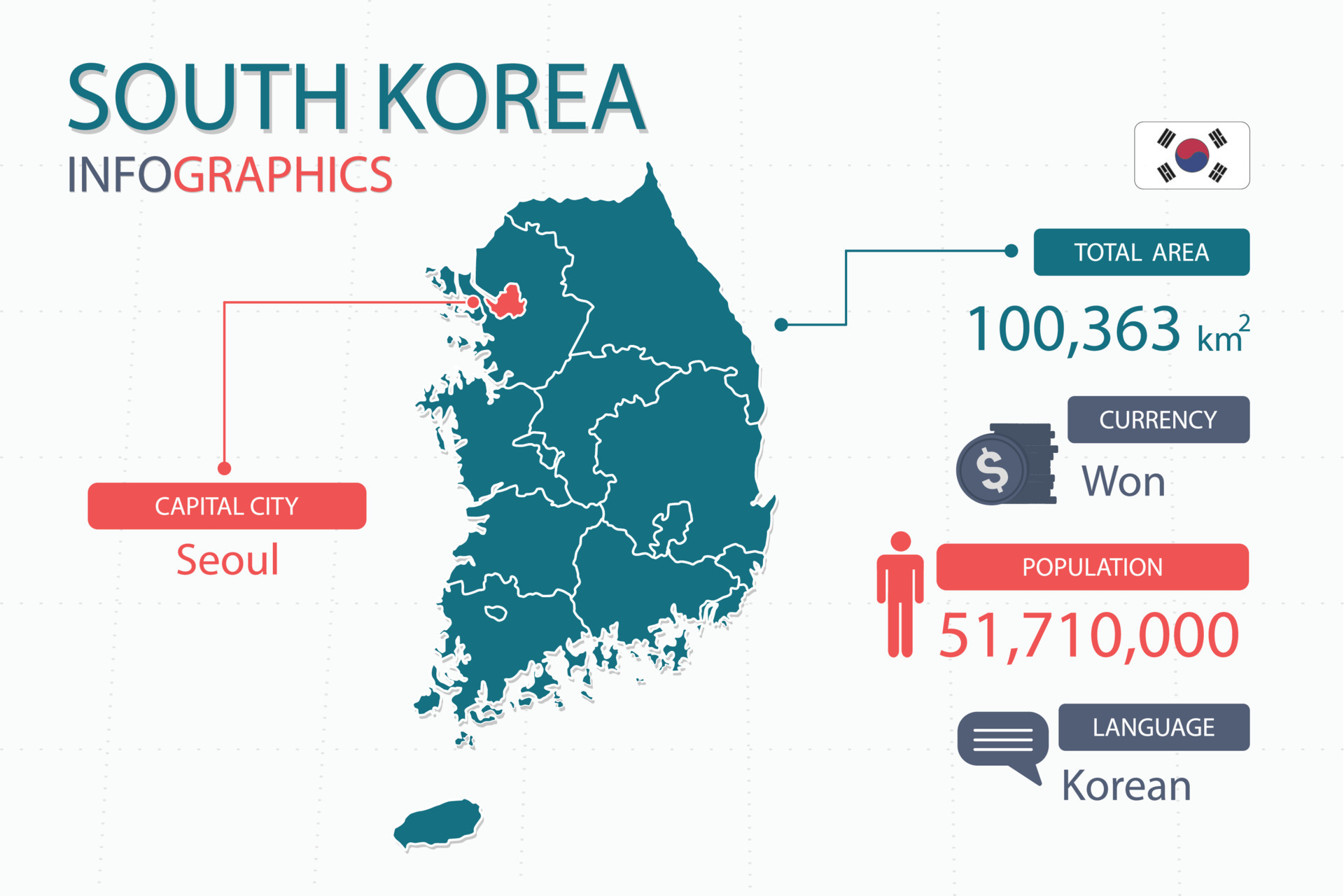 SOUTH KOREA
INFOGRAPHICS

CAPITAL CITY
Seoul

TOTAL AREA
100,363 $km^2$

CURRENCY
$
Won

POPULATION
51,710,000

LANGUAGE
Korean