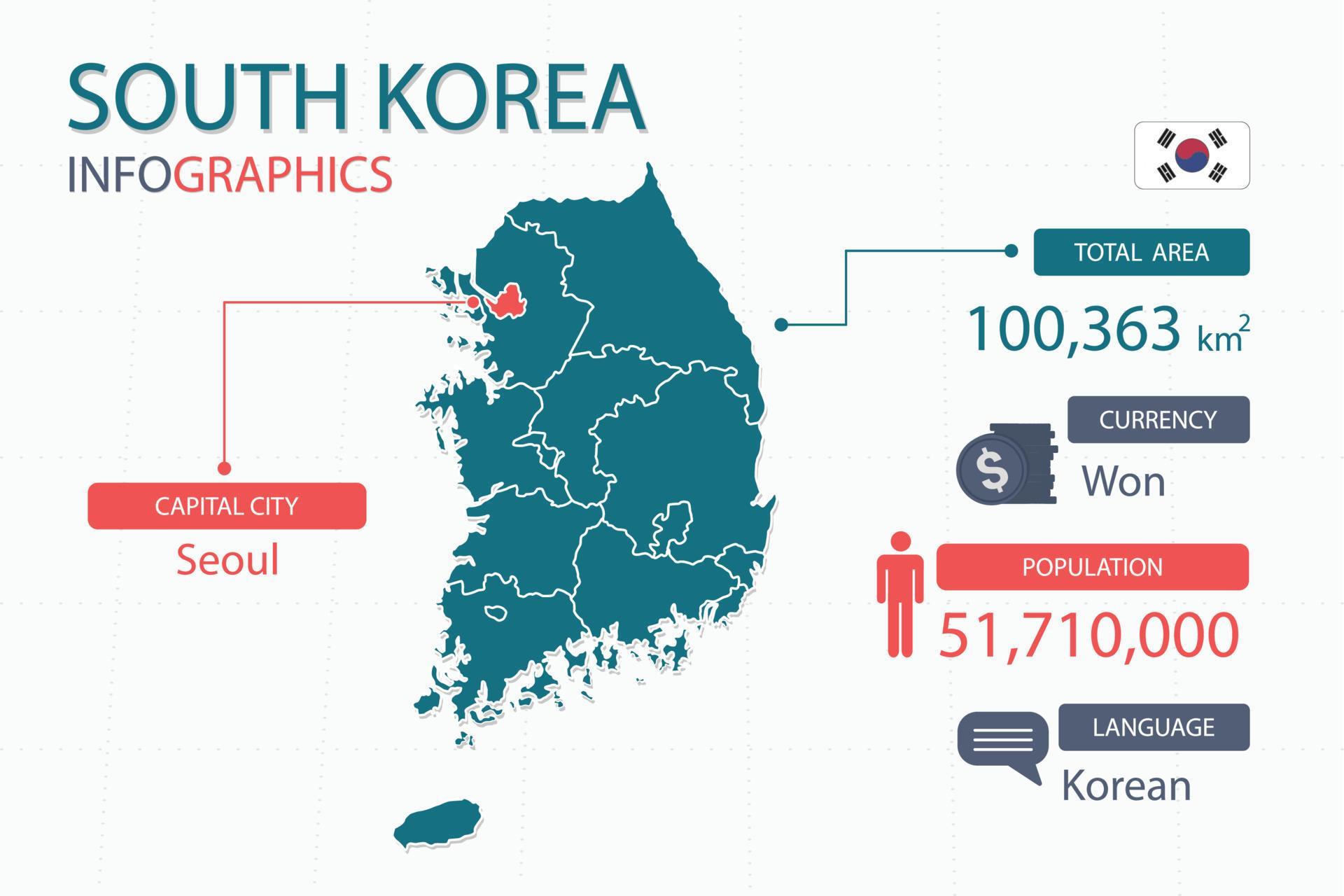 SOUTH KOREA
INFOGRAPHICS

CAPITAL CITY
Seoul

TOTAL AREA
100,363 $km^2$

CURRENCY
$
Won

POPULATION
51,710,000

LANGUAGE
Korean