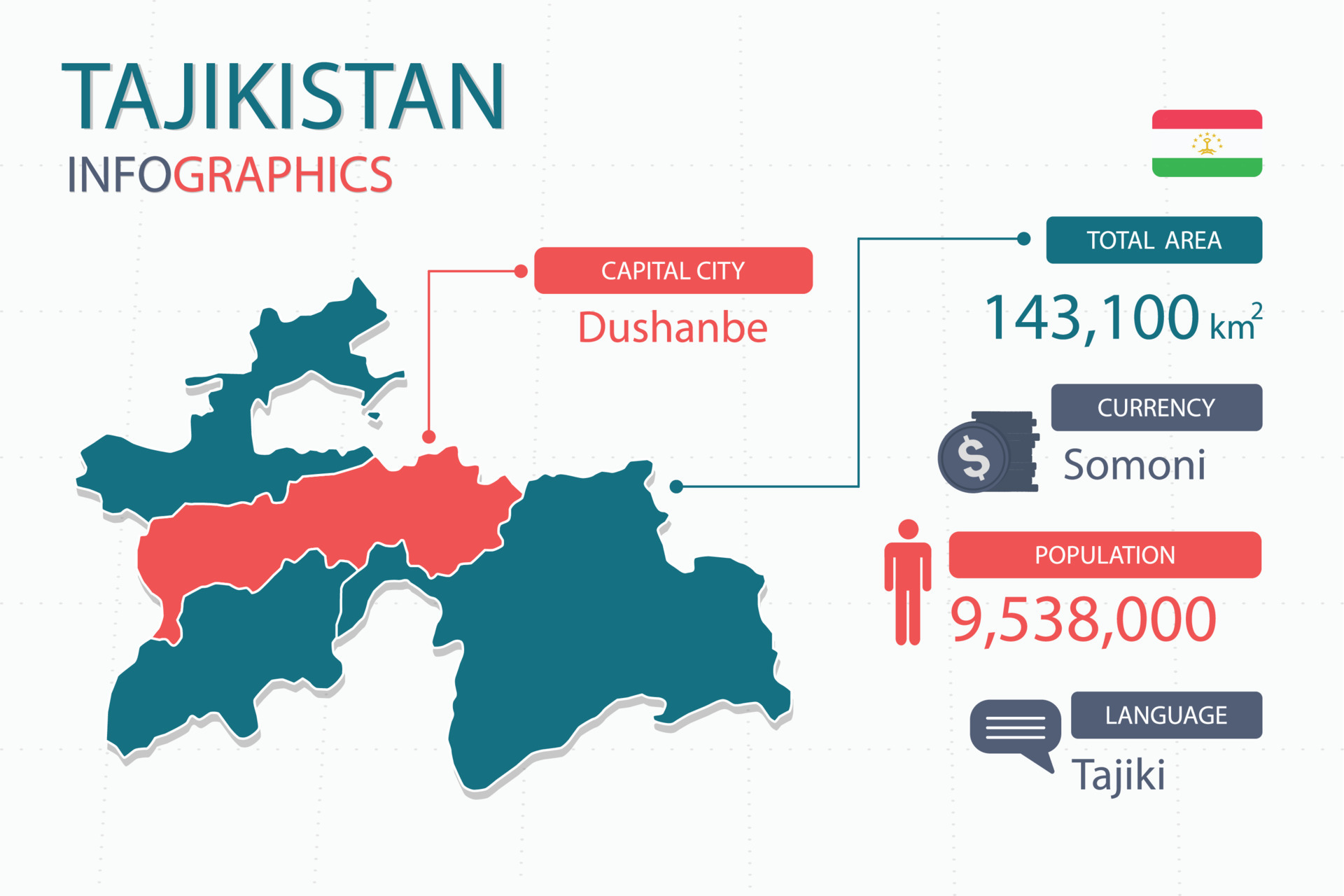 TAJIKISTAN
INFOGRAPHICS

CAPITAL CITY
Dushanbe

TOTAL AREA
143,100 $km^2$

CURRENCY
$
Somoni

POPULATION
9,538,000

LANGUAGE
Tajiki