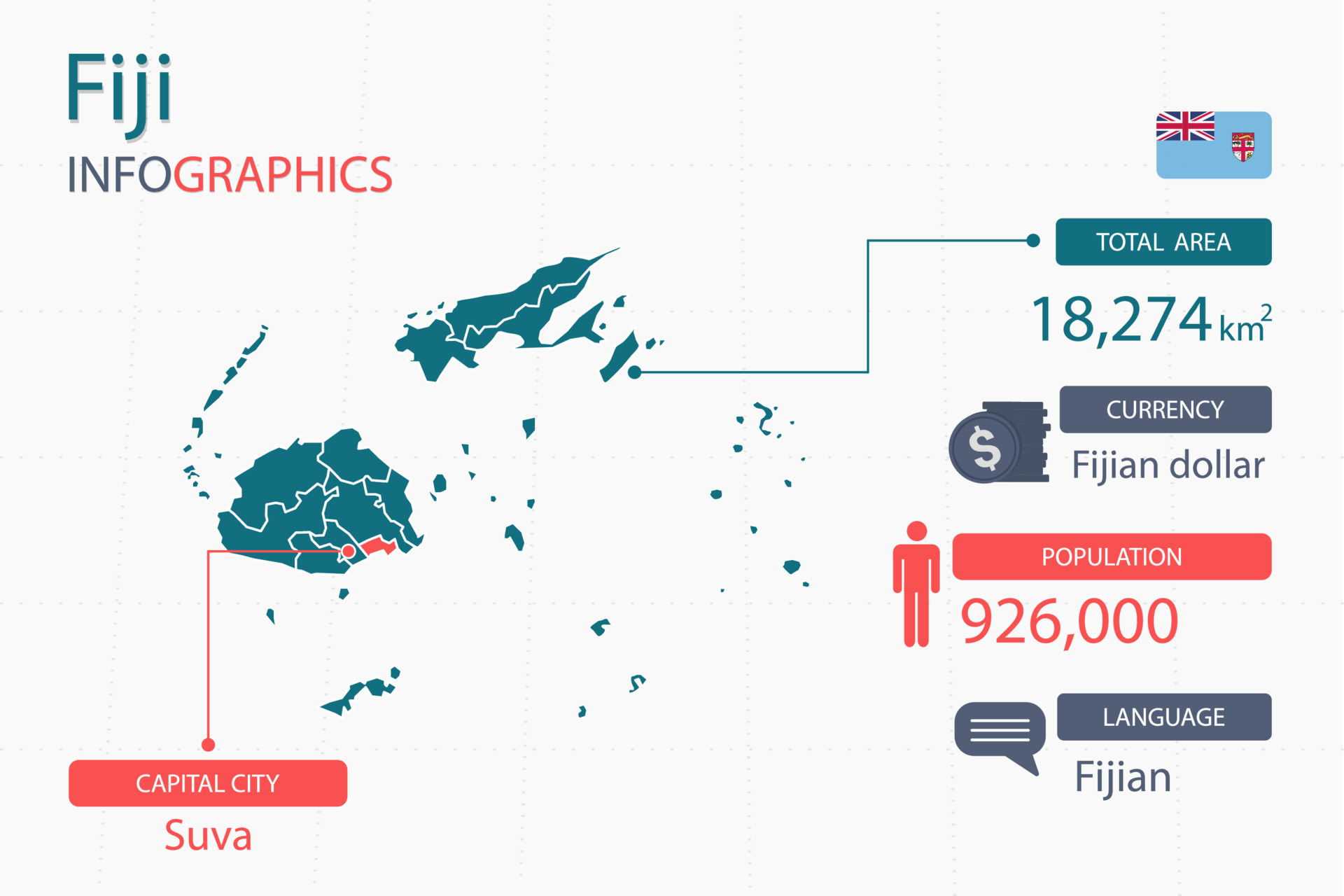 Fiji
INFOGRAPHICS

TOTAL AREA
18,274 $km^2$

CURRENCY
$
Fijian dollar

POPULATION
926,000

LANGUAGE
Fijian

CAPITAL CITY
Suva