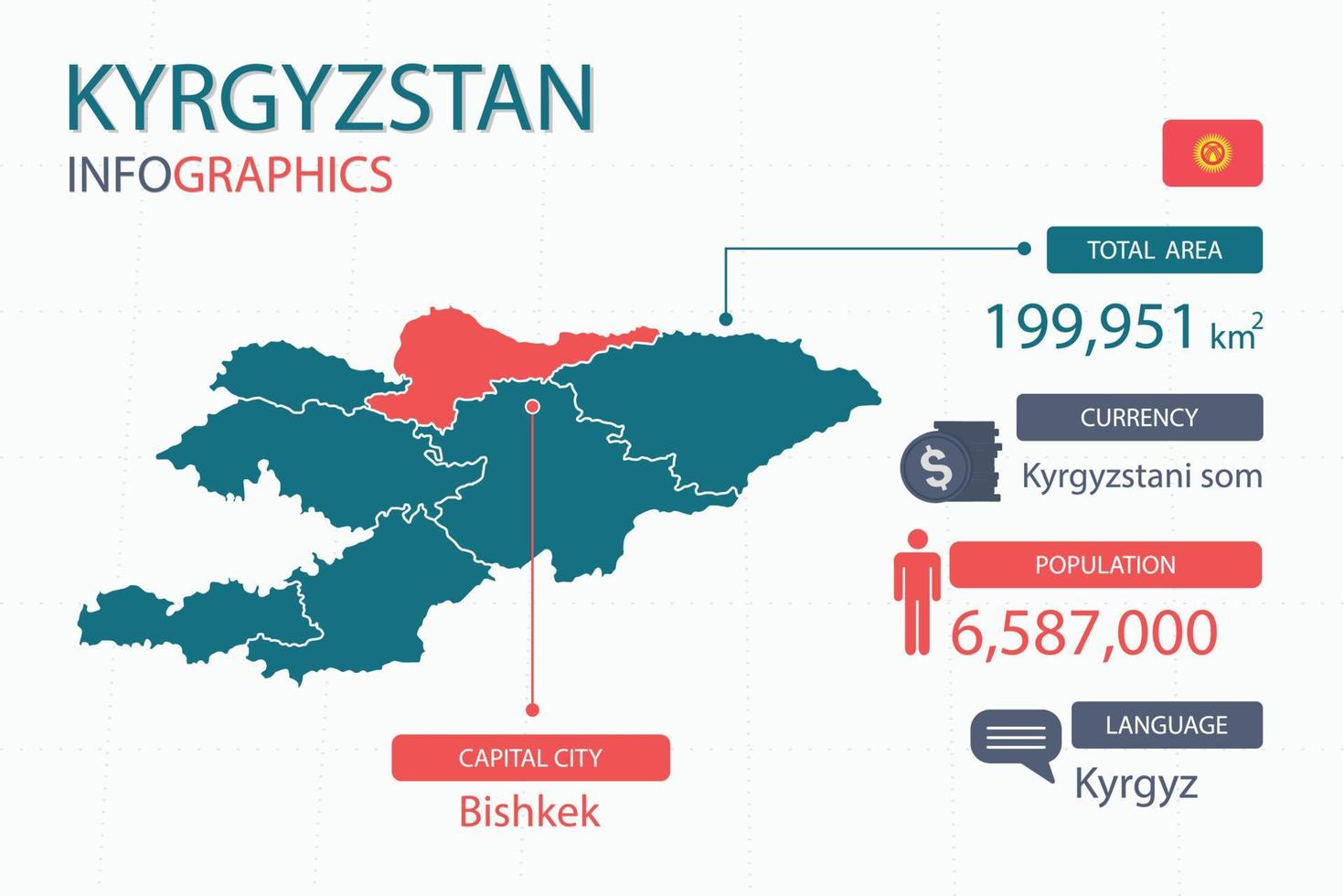 KYRGYZSTAN
INFOGRAPHICS

TOTAL AREA
199,951 $km^2$

CURRENCY
$
Kyrgyzstani som

POPULATION
6,587,000

LANGUAGE
Kyrgyz

CAPITAL CITY
Bishkek