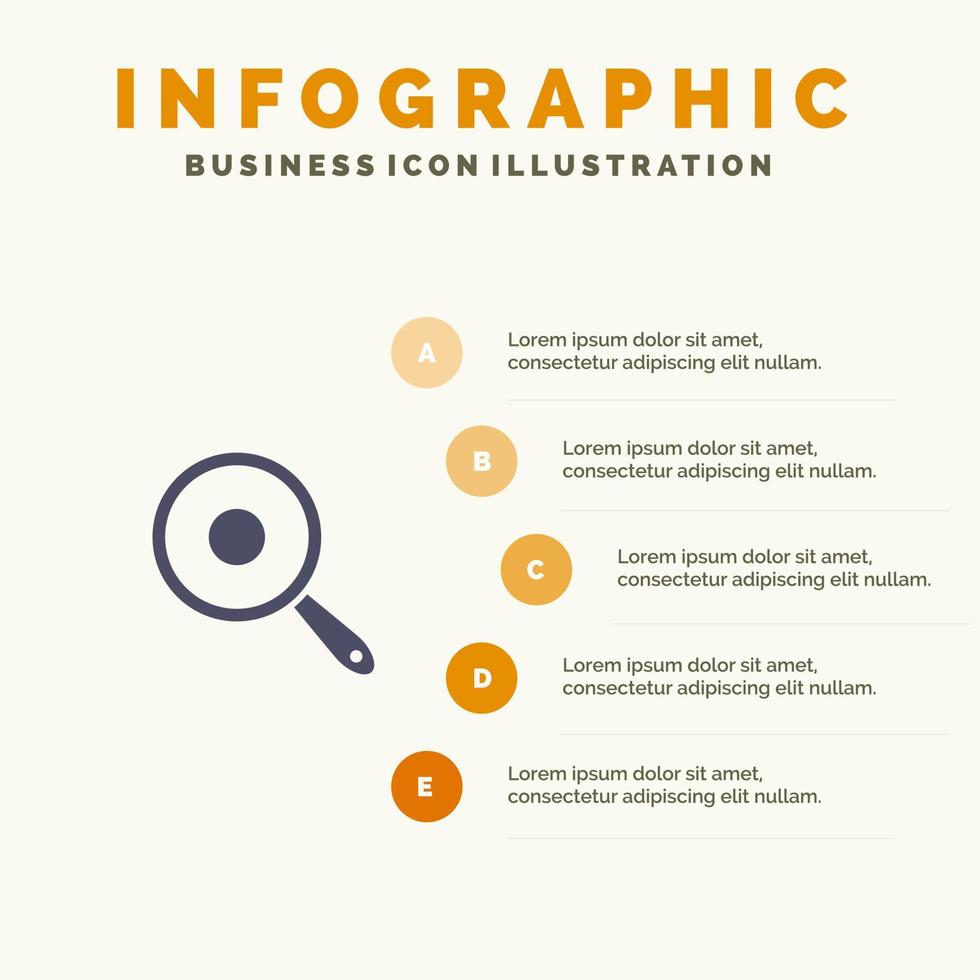 INFOGRAPHIC

BUSINESS ICON ILLUSTRATION

A

Lorem ipsum dolor sit amet, consectetur adipiscing elit nullam.

B

Lorem ipsum dolor sit amet, consectetur adipiscing elit nullam.

C

Lorem ipsum dolor sit amet, consectetur adipiscing elit nullam.

D

Lorem ipsum dolor sit amet, consectetur adipiscing elit nullam.

E

Lorem ipsum dolor sit amet, consectetur adipiscing elit nullam.