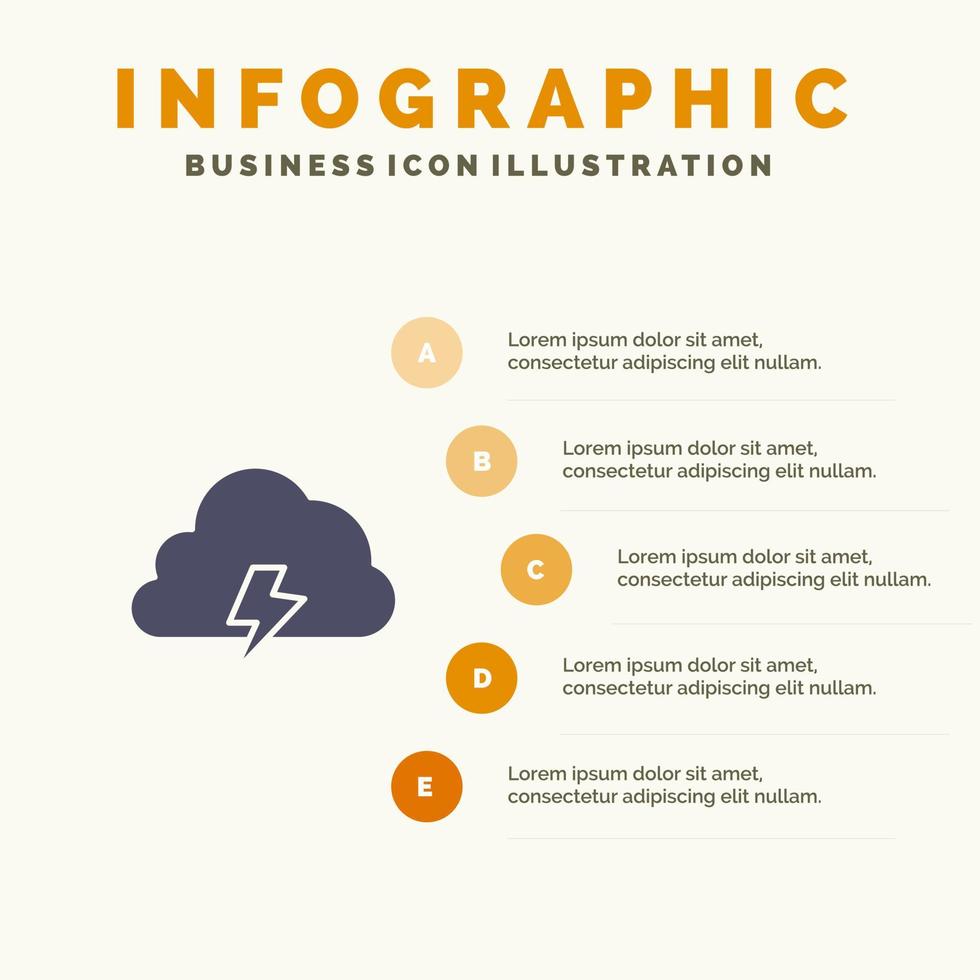 INFOGRAPHIC
BUSINESS ICON ILLUSTRATION

A
Lorem ipsum dolor sit amet, consectetur adipiscing elit nullam.

B
Lorem ipsum dolor sit amet, consectetur adipiscing elit nullam.

C
Lorem ipsum dolor sit amet, consectetur adipiscing elit nullam.

D
Lorem ipsum dolor sit amet, consectetur adipiscing elit nullam.

E
Lorem ipsum dolor sit amet, consectetur adipiscing elit nullam.