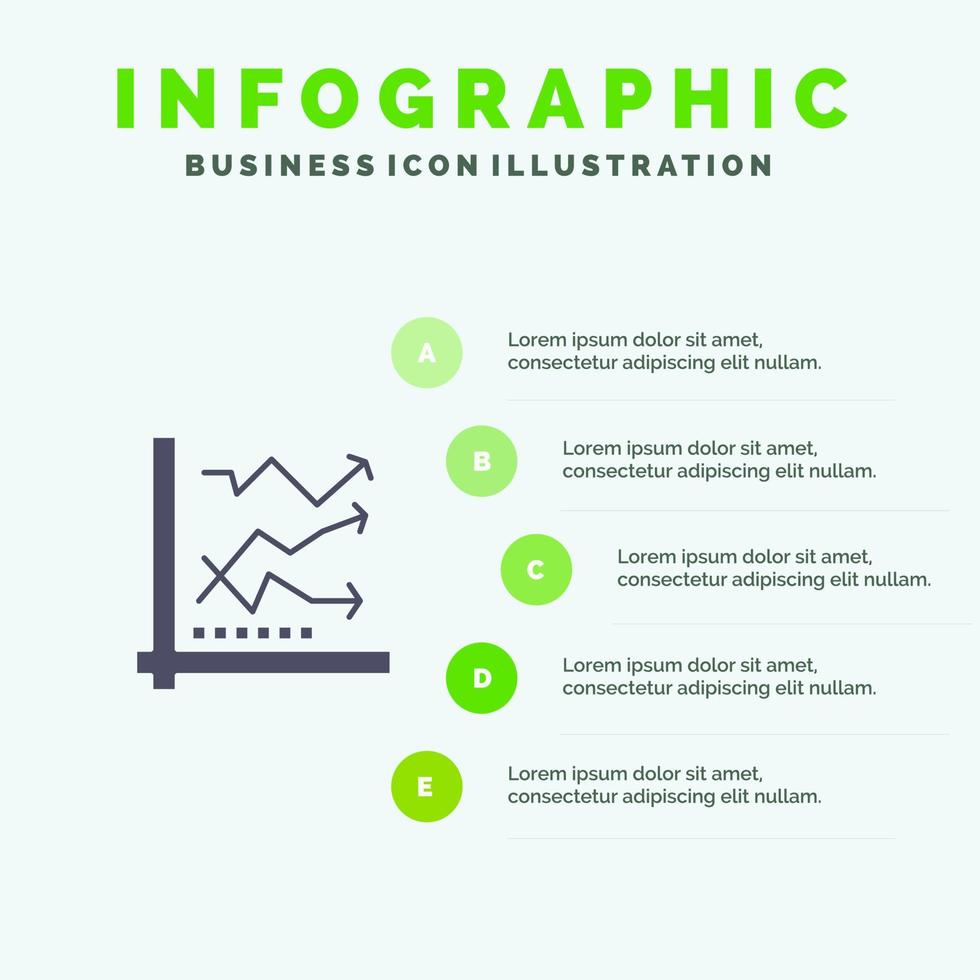 INFOGRAPHIC
BUSINESS ICON ILLUSTRATION

A
Lorem ipsum dolor sit amet, consectetur adipiscing elit nullam.

B
Lorem ipsum dolor sit amet, consectetur adipiscing elit nullam.

C
Lorem ipsum dolor sit amet, consectetur adipiscing elit nullam.

D
Lorem ipsum dolor sit amet, consectetur adipiscing elit nullam.

E
Lorem ipsum dolor sit amet, consectetur adipiscing elit nullam.