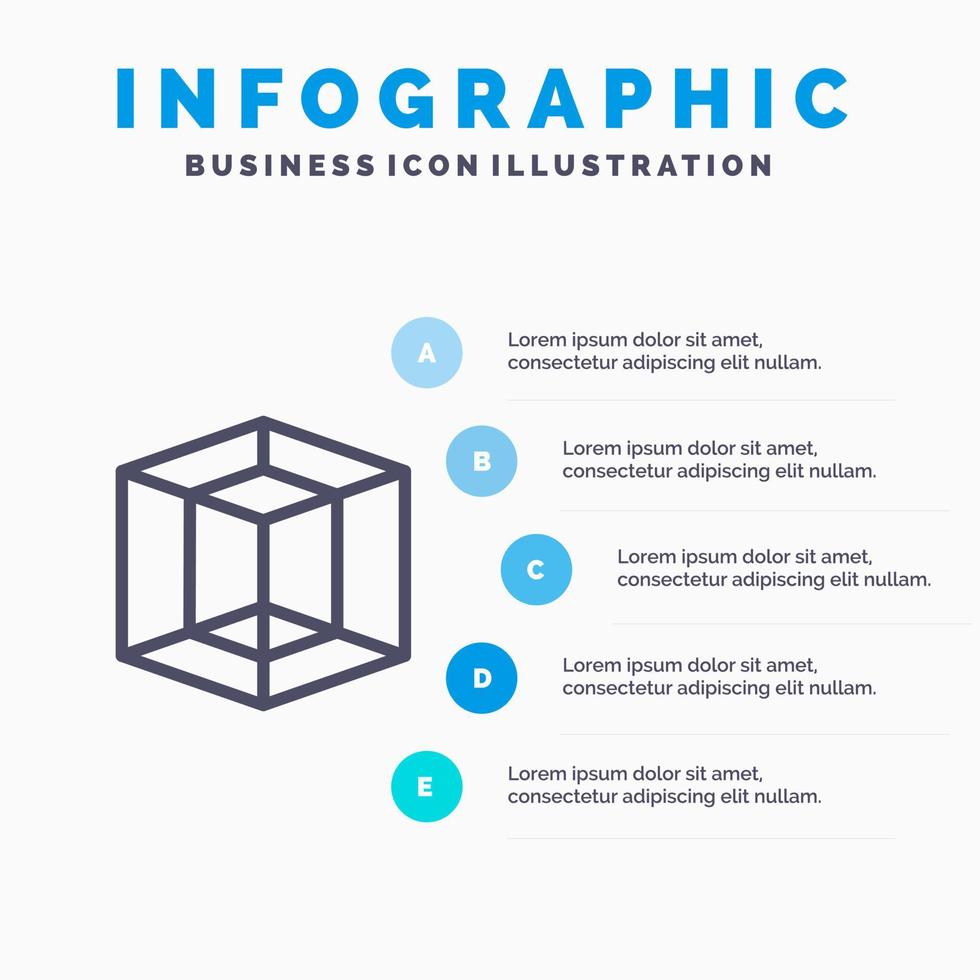 INFOGRAPHIC
BUSINESS ICON ILLUSTRATION

A
Lorem ipsum dolor sit amet, consectetur adipiscing elit nullam.

B
Lorem ipsum dolor sit amet, consectetur adipiscing elit nullam.

C
Lorem ipsum dolor sit amet, consectetur adipiscing elit nullam.

D
Lorem ipsum dolor sit amet, consectetur adipiscing elit nullam.

E
Lorem ipsum dolor sit amet, consectetur adipiscing elit nullam.