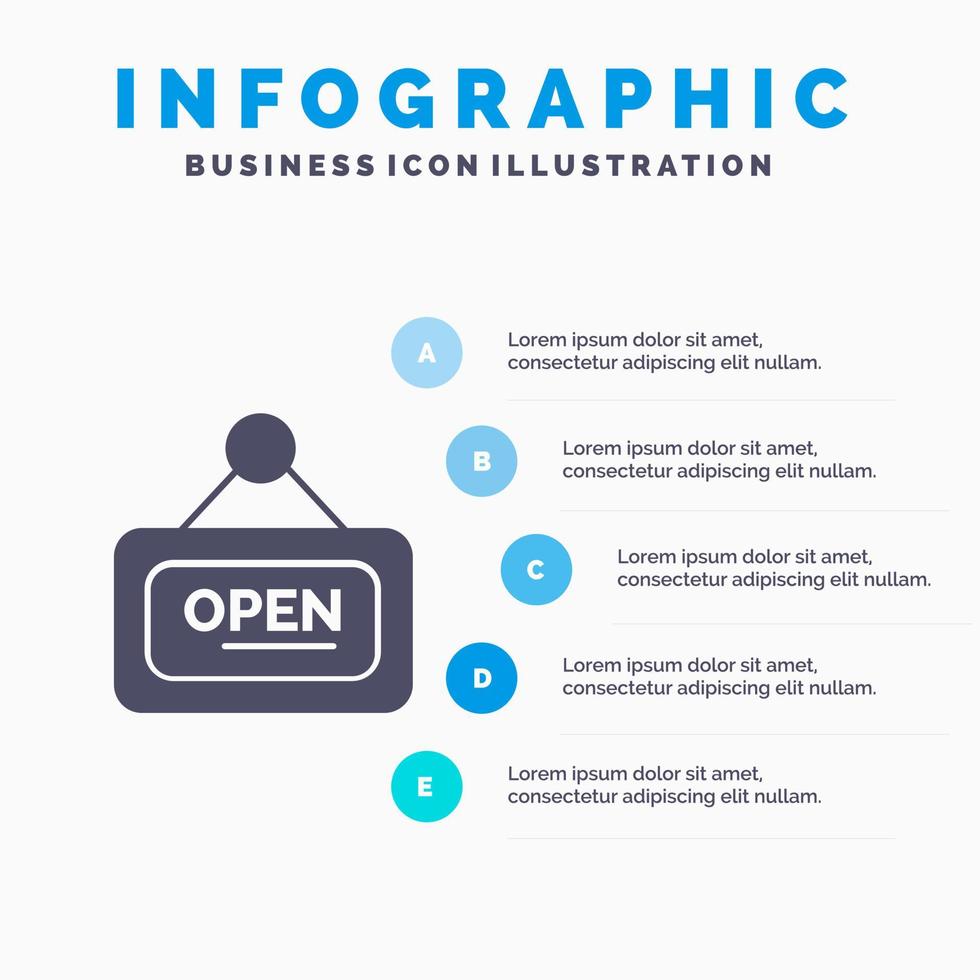 INFOGRAPHIC
BUSINESS ICON ILLUSTRATION

OPEN

A
Lorem ipsum dolor sit amet, consectetur adipiscing elit nullam.

B
Lorem ipsum dolor sit amet, consectetur adipiscing elit nullam.

C
Lorem ipsum dolor sit amet, consectetur adipiscing elit nullam.

D
Lorem ipsum dolor sit amet, consectetur adipiscing elit nullam.

E
Lorem ipsum dolor sit amet, consectetur adipiscing elit nullam.