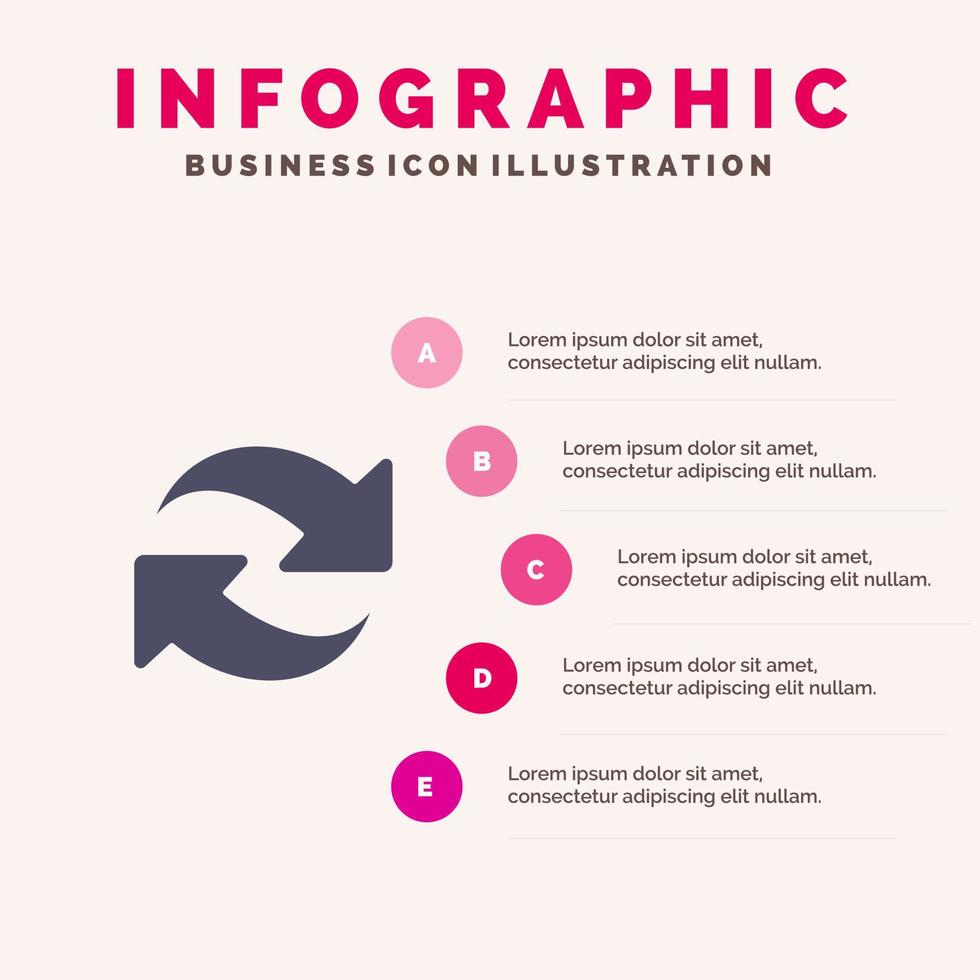 INFOGRAPHIC
BUSINESS ICON ILLUSTRATION

A
Lorem ipsum dolor sit amet, consectetur adipiscing elit nullam.

B
Lorem ipsum dolor sit amet, consectetur adipiscing elit nullam.

C
Lorem ipsum dolor sit amet, consectetur adipiscing elit nullam.

D
Lorem ipsum dolor sit amet, consectetur adipiscing elit nullam.

E
Lorem ipsum dolor sit amet, consectetur adipiscing elit nullam.