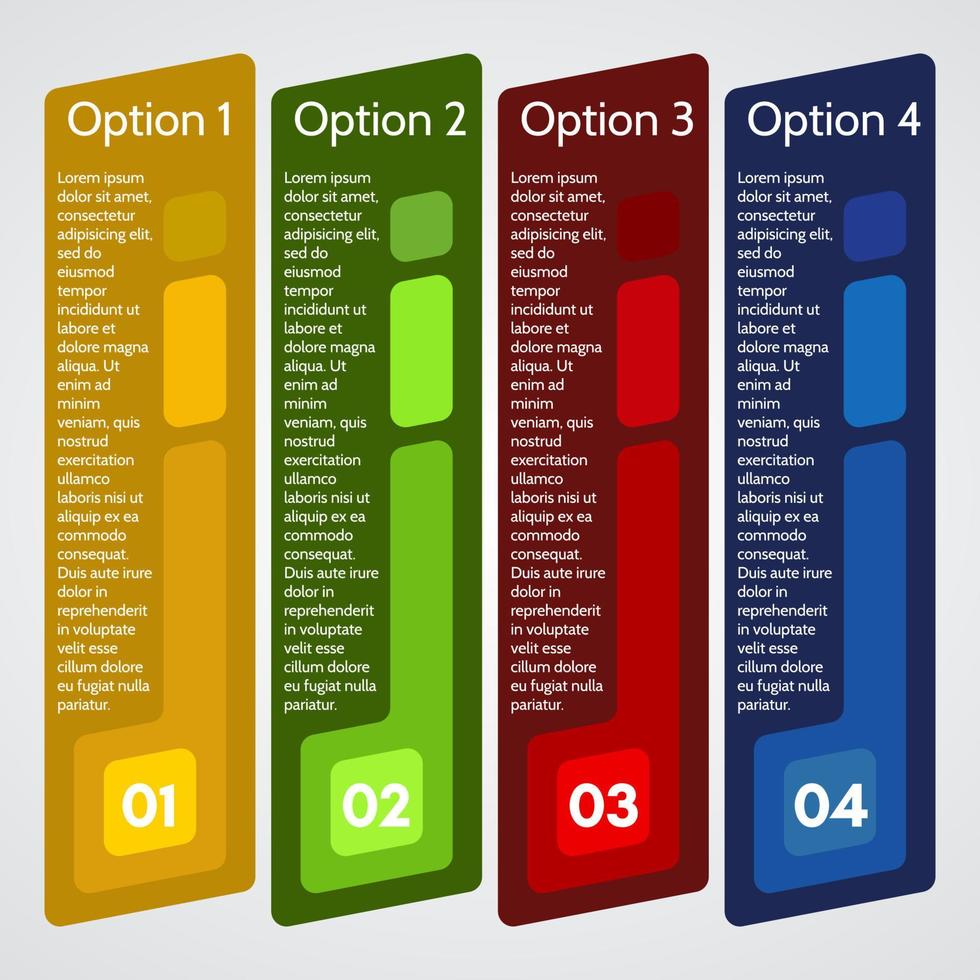 Option 1

Lorem ipsum dolor sit amet, consectetur adipisicing elit, sed do eiusmod tempor incididunt ut labore et dolore magna aliqua. Ut enim ad minim veniam, quis nostrud exercitation ullamco laboris nisi ut aliquip ex ea commodo consequat. Duis aute irure dolor in reprehenderit in voluptate velit esse cillum dolore eu fugiat nulla pariatur.

01

Option 2

Lorem ipsum dolor sit amet, consectetur adipisicing elit, sed do eiusmod tempor incididunt ut labore et dolore magna aliqua. Ut enim ad minim veniam, quis nostrud exercitation ullamco laboris nisi ut aliquip ex ea commodo consequat. Duis aute irure dolor in reprehenderit in voluptate velit esse cillum dolore eu fugiat nulla pariatur.

02

Option 3

Lorem ipsum dolor sit amet, consectetur adipisicing elit, sed do eiusmod tempor incididunt ut labore et dolore magna aliqua. Ut enim ad minim veniam, quis nostrud exercitation ullamco laboris nisi ut aliquip ex ea commodo consequat. Duis aute irure dolor in reprehenderit in voluptate velit esse cillum dolore eu fugiat nulla pariatur.

03

Option 4

Lorem ipsum dolor sit amet, consectetur adipisicing elit, sed do eiusmod tempor incididunt ut labore et dolore magna aliqua. Ut enim ad minim veniam, quis nostrud exercitation ullamco laboris nisi ut aliquip ex ea commodo consequat. Duis aute irure dolor in reprehenderit in voluptate velit esse cillum dolore eu fugiat nulla pariatur.

04