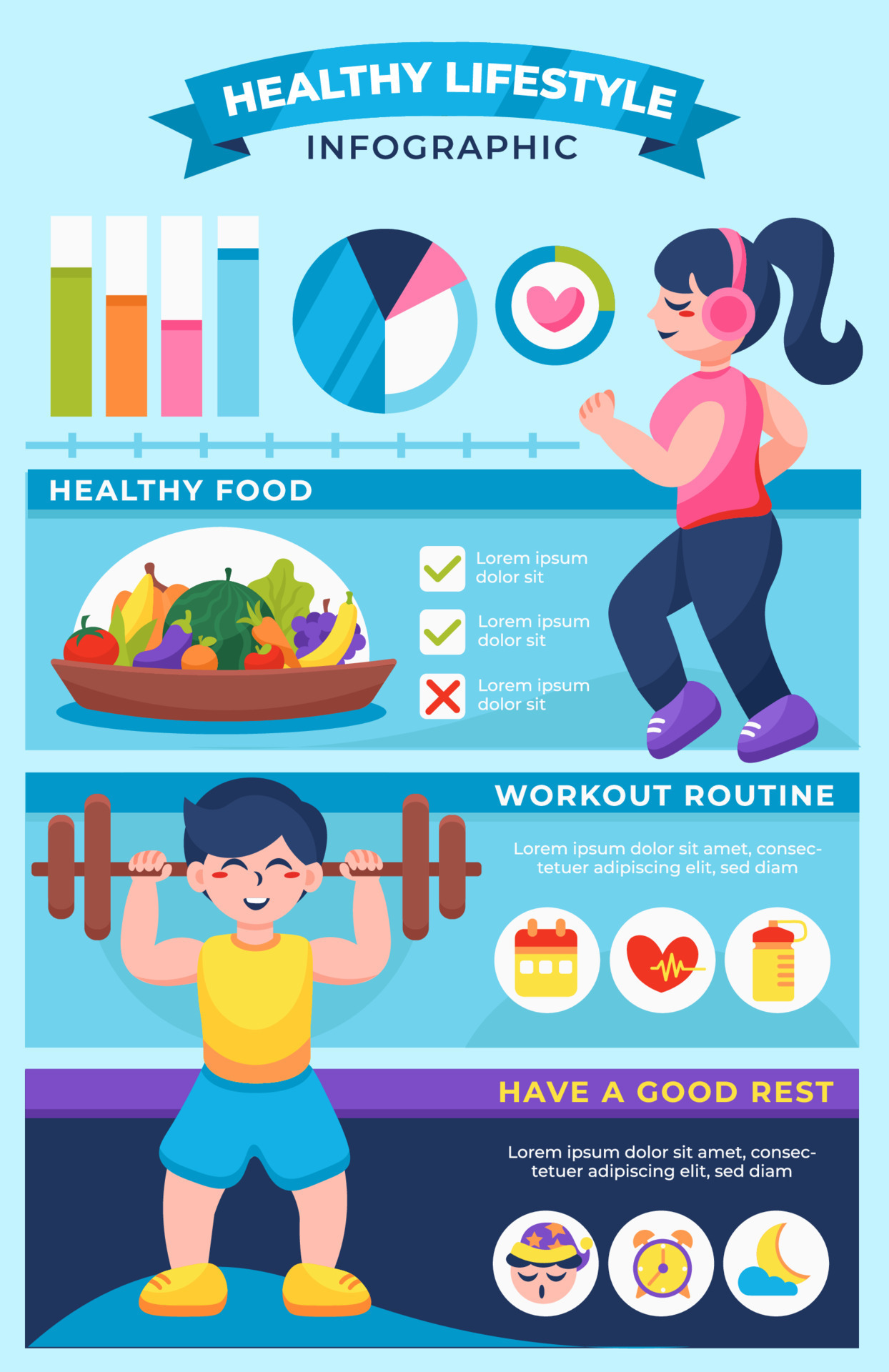 HEALTHY LIFESTYLE
INFOGRAPHIC

HEALTHY FOOD

Lorem ipsum dolor sit

Lorem ipsum dolor sit

Lorem ipsum dolor sit

WORKOUT ROUTINE

Lorem ipsum dolor sit amet, consectetuer adipiscing elit, sed diam

HAVE A GOOD REST

Lorem ipsum dolor sit amet, consectetuer adipiscing elit, sed diam