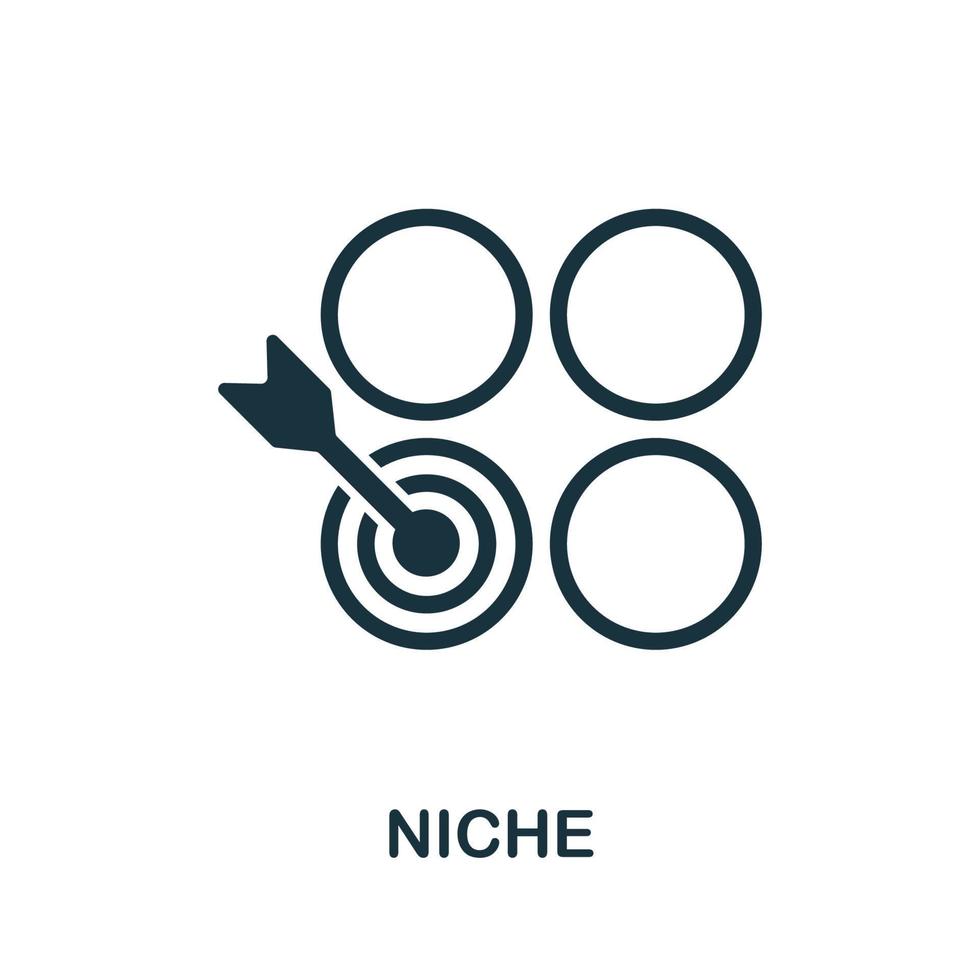 NICHE