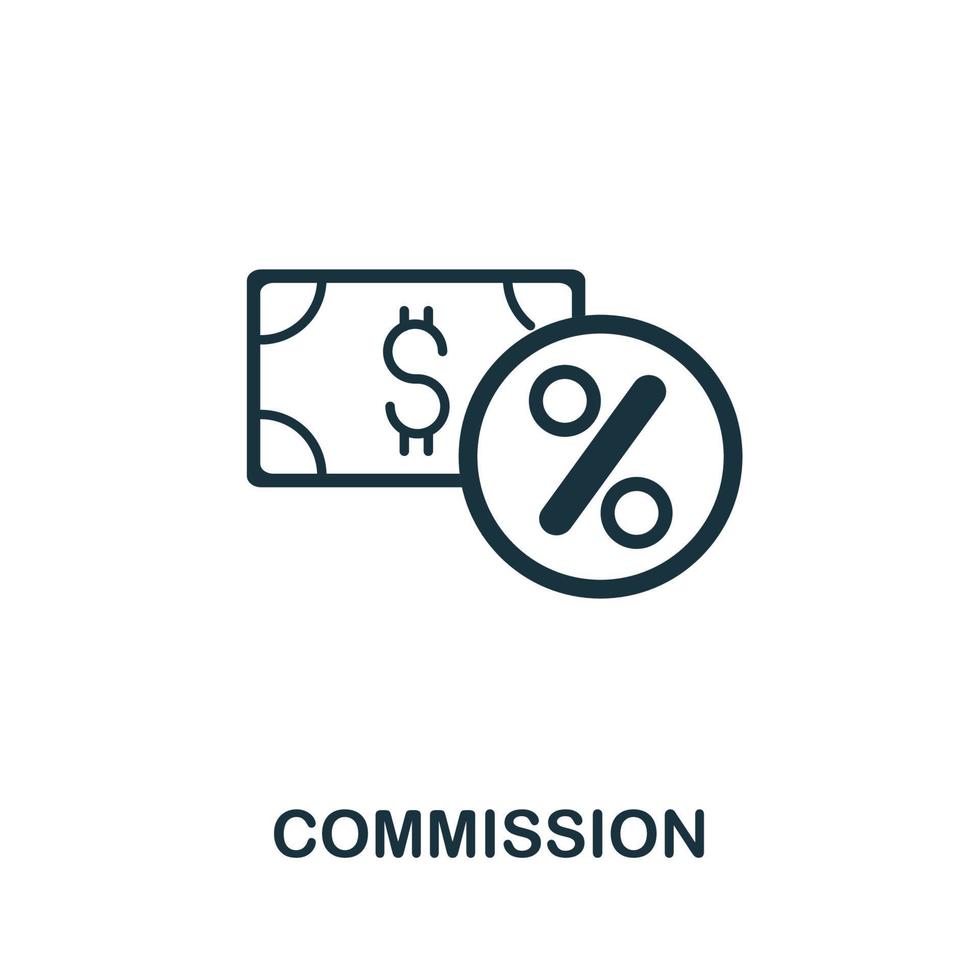 $
%
COMMISSION