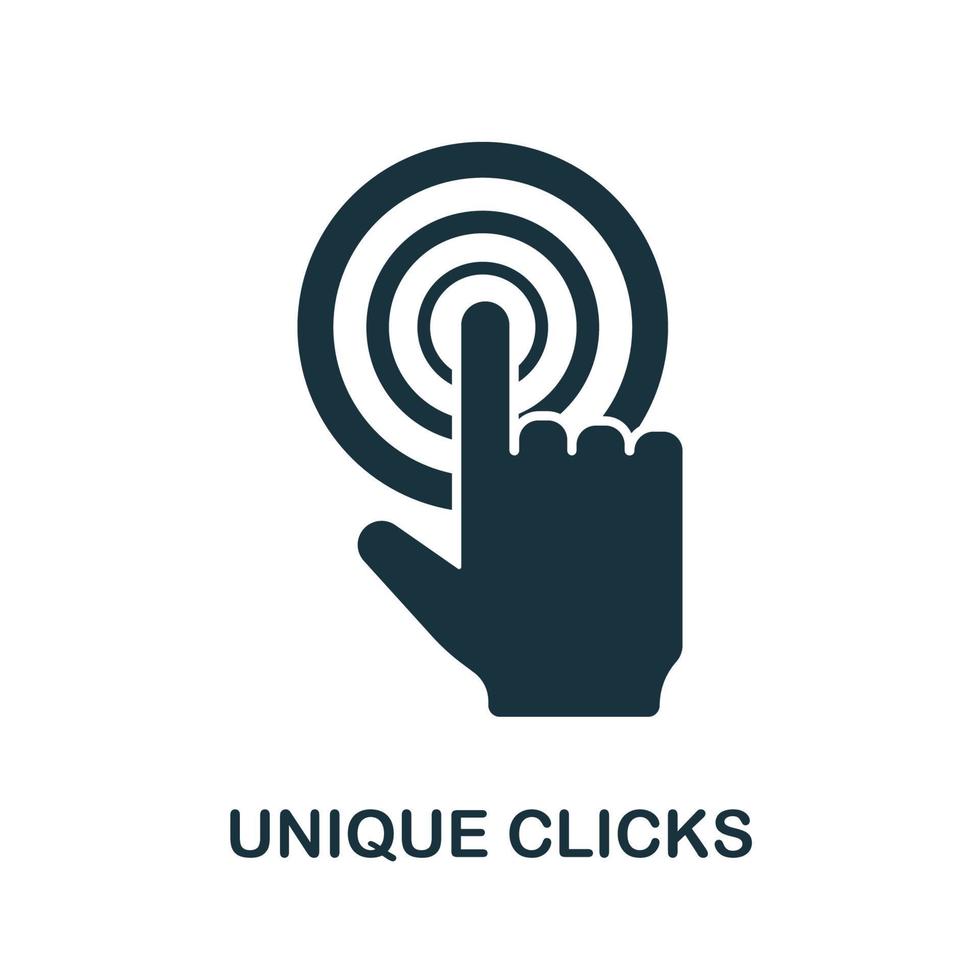 UNIQUE CLICKS