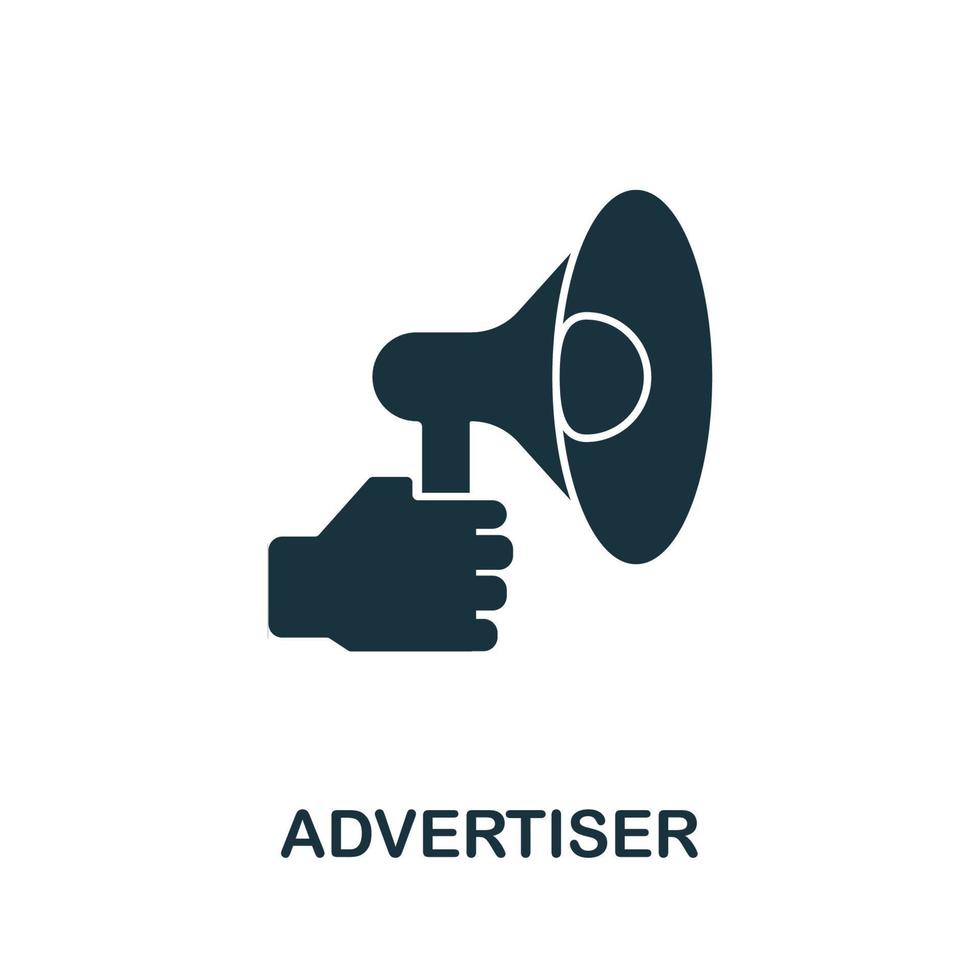 ADVERTISER